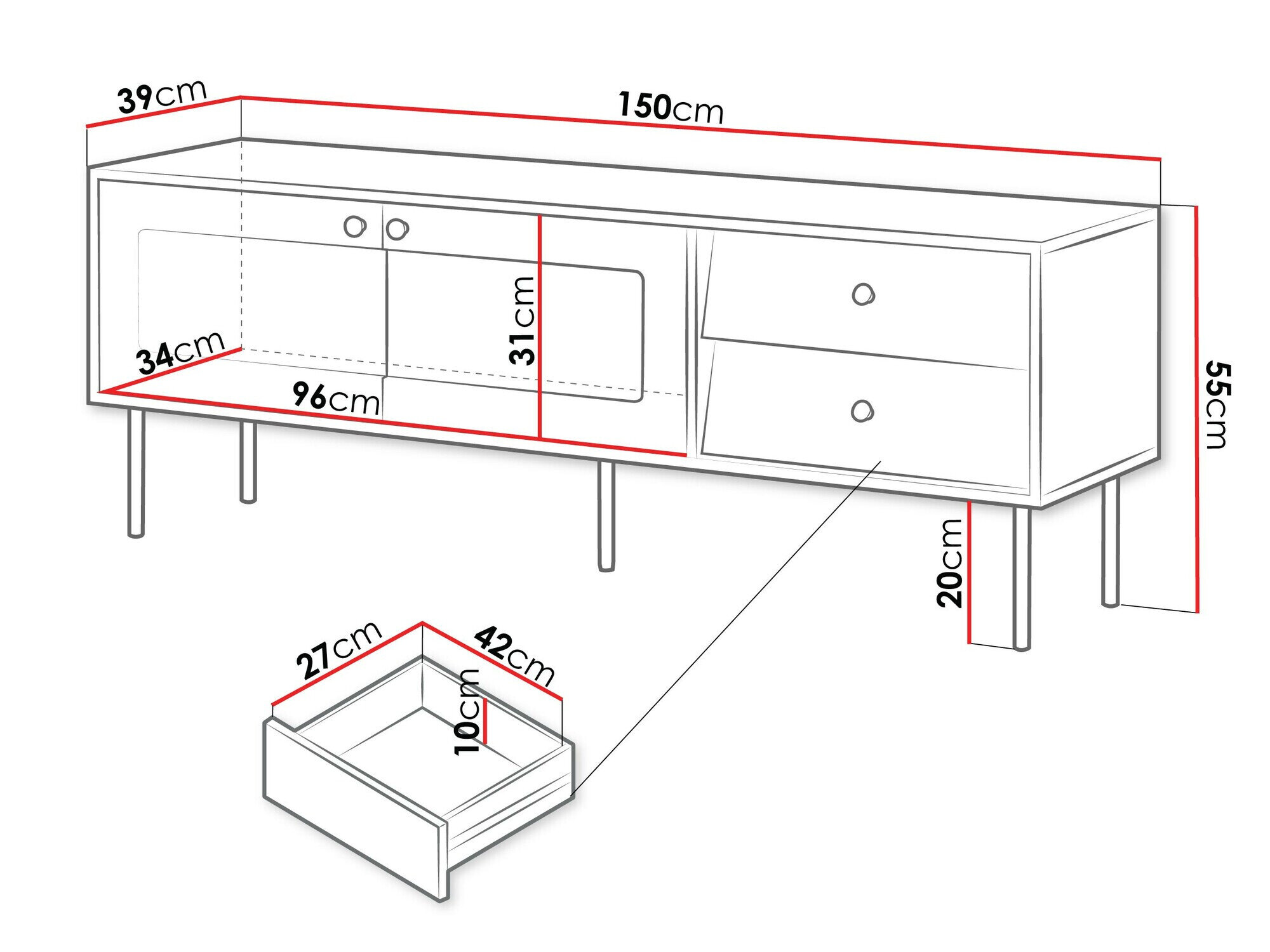 39cm
150cm
34cm
96cm
31cm
55cm
20cm
27cm
42cm
10cm