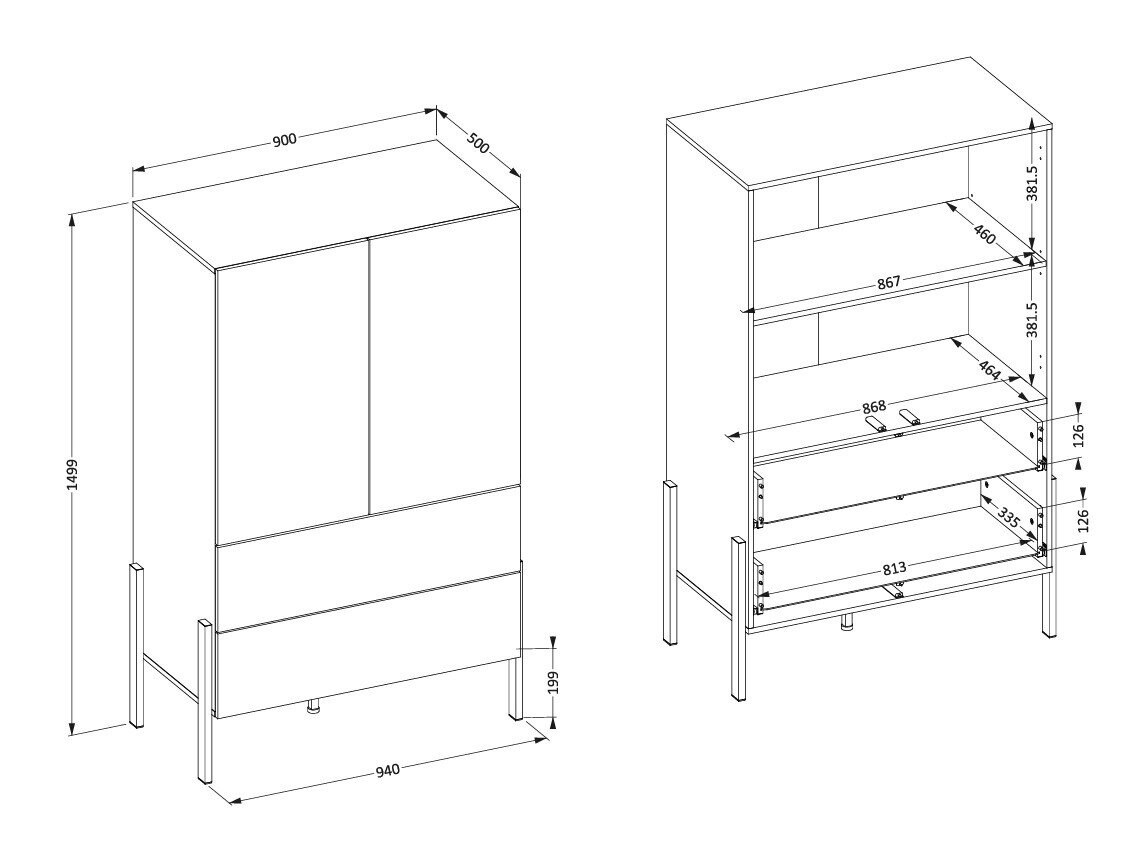 900
500
1499
199
940
381.5
460
867
381.5
464
868
126
335
126
813