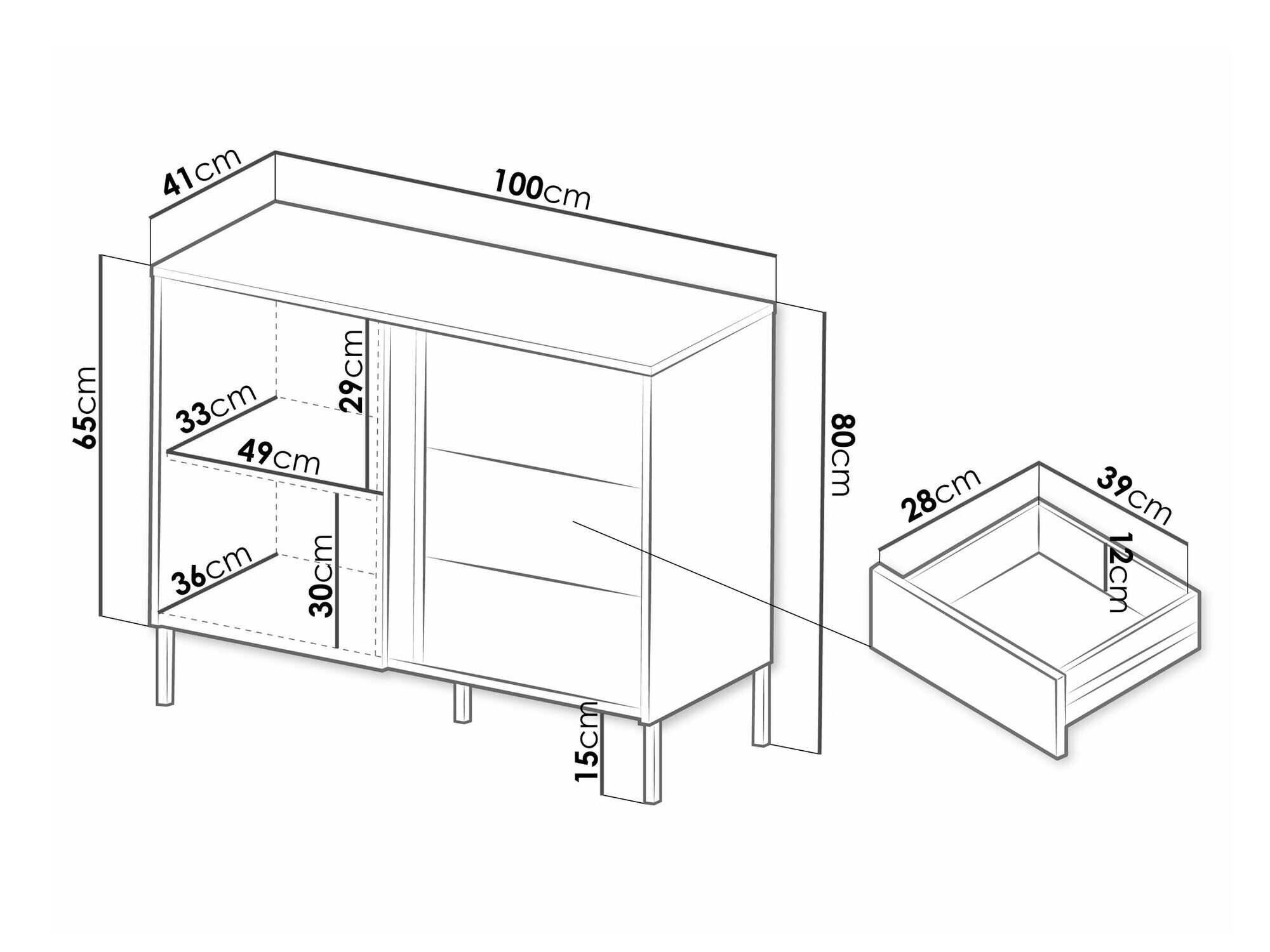 41cm
100cm
65cm
33cm
29cm
49cm
36cm
30cm
80cm
15cm
28cm
39cm
12cm