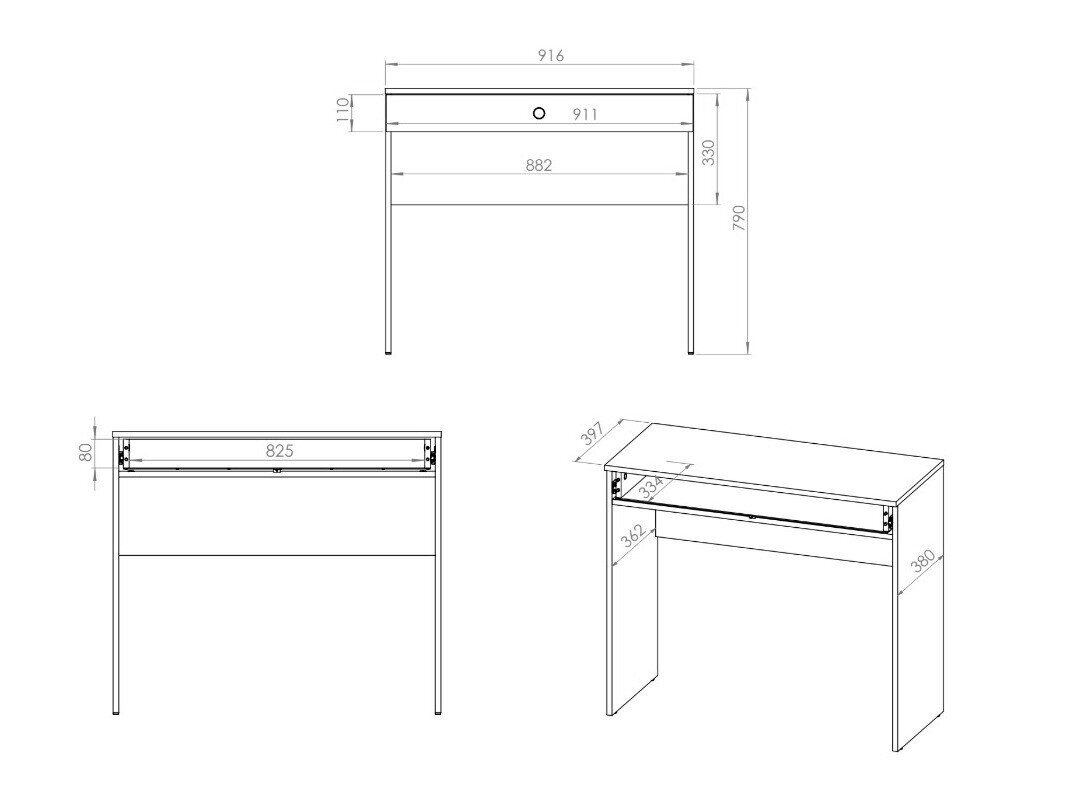 916
110
911
882
330
790
80
825
397
334
362
380