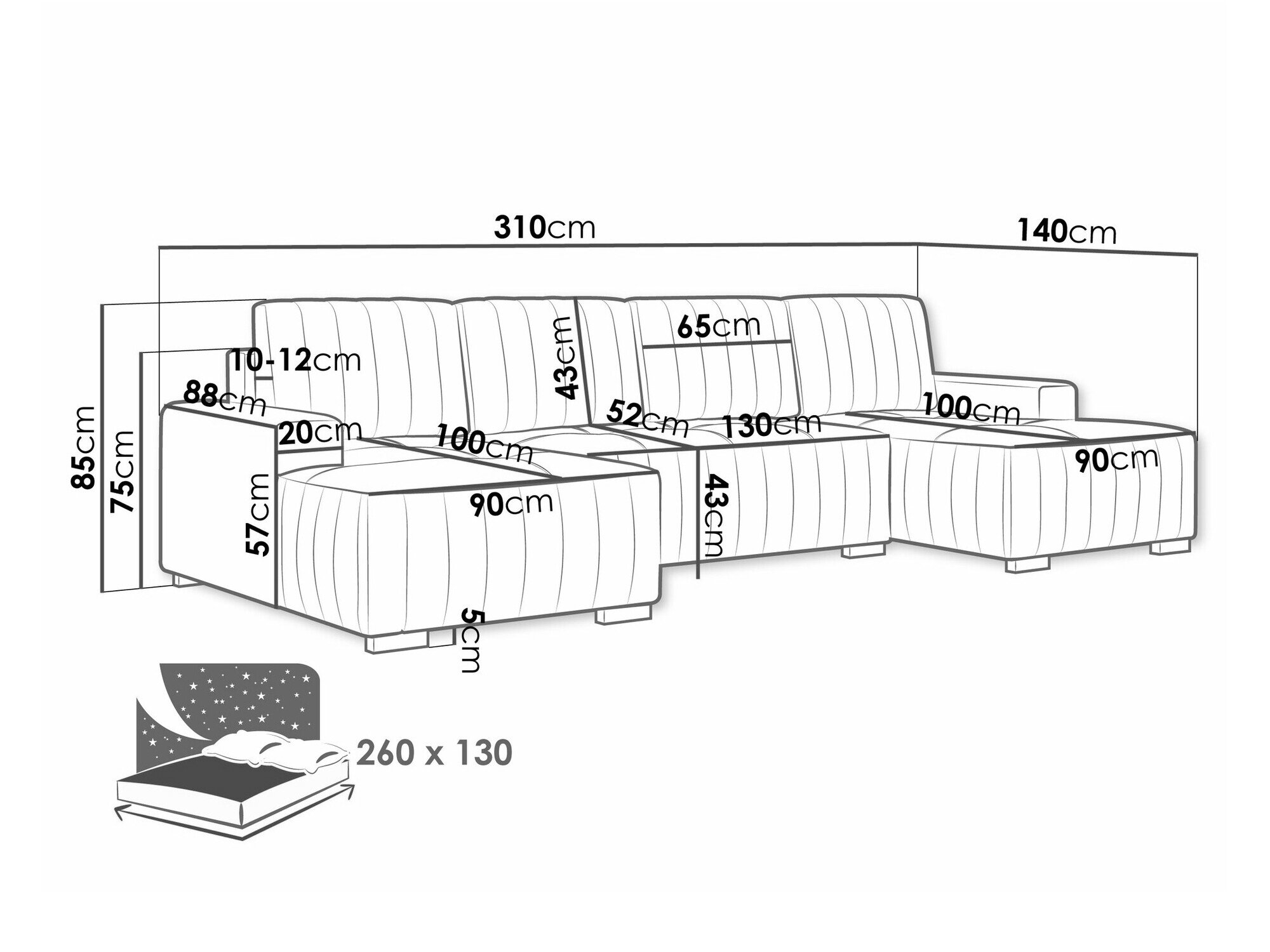 310cm
140cm
85cm
75cm
10-12cm
88cm
20cm
57cm
100cm
90cm
43cm
65cm
52cm
130cm
43cm
100cm
90cm
5cm
260 x 130