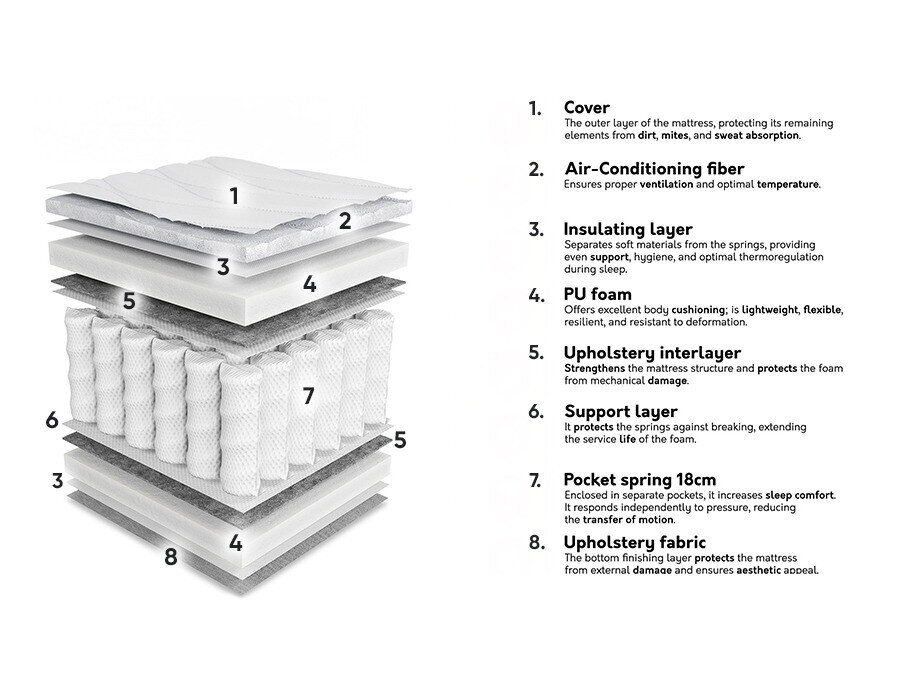 1
2
3
4
5
7
6
5
3
4
8

1. Cover
The outer layer of the mattress, protecting its remaining elements from dirt, mites, and sweat absorption.

2. Air-Conditioning fiber
Ensures proper ventilation and optimal temperature.

3. Insulating layer
Separates soft materials from the springs, providing even support, hygiene, and optimal thermoregulation during sleep.

4. PU foam
Offers excellent body cushioning; is lightweight, flexible, resilient, and resistant to deformation.

5. Upholstery interlayer
Strengthens the mattress structure and protects the foam from mechanical damage.

6. Support layer
It protects the springs against breaking, extending the service life of the foam.

7. Pocket spring 18cm
Enclosed in separate pockets, it increases sleep comfort. It responds independently to pressure, reducing the transfer of motion.

8. Upholstery fabric
The bottom finishing layer protects the mattress from external damage and ensures aesthetic appeal.