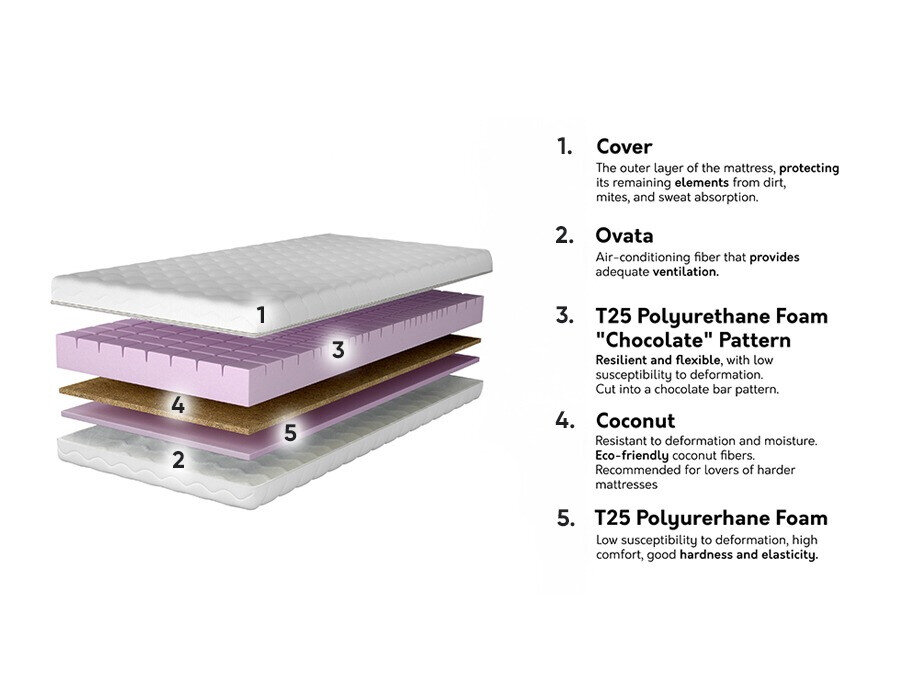 1
3
4
5
2

1. Cover
The outer layer of the mattress, protecting its remaining elements from dirt, mites, and sweat absorption.

2. Ovata
Air-conditioning fiber that provides adequate ventilation.

3. T25 Polyurethane Foam "Chocolate" Pattern
Resilient and flexible, with low susceptibility to deformation. Cut into a chocolate bar pattern.

4. Coconut
Resistant to deformation and moisture. Eco-friendly coconut fibers. Recommended for lovers of harder mattresses

5. T25 Polyurerhane Foam
Low susceptibility to deformation, high comfort, good hardness and elasticity.