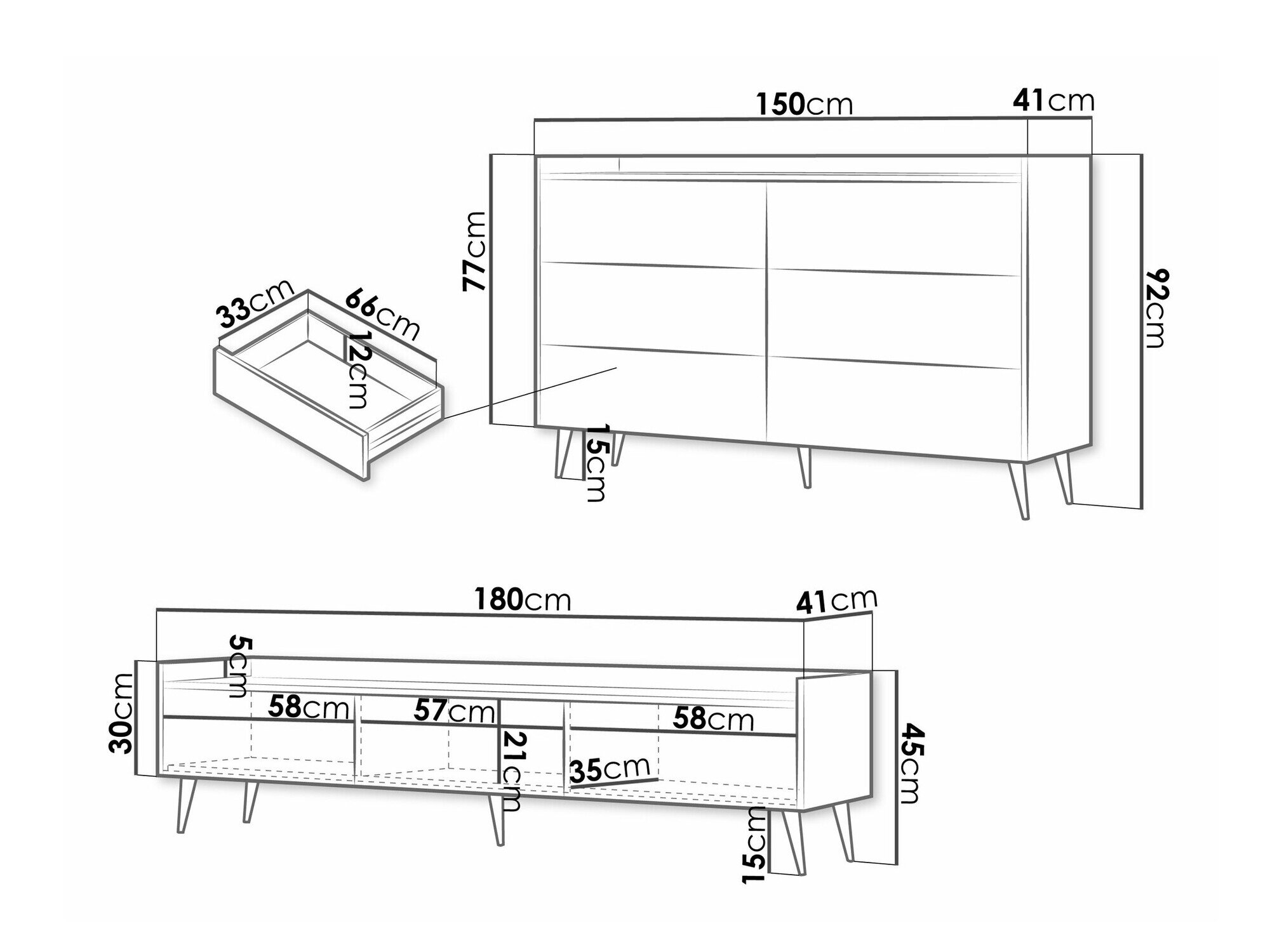 150cm
41cm
77cm
92cm
33cm
66cm
12cm
15cm

180cm
41cm
5cm
30cm
58cm
57cm
58cm
21cm
35cm
45cm
15cm