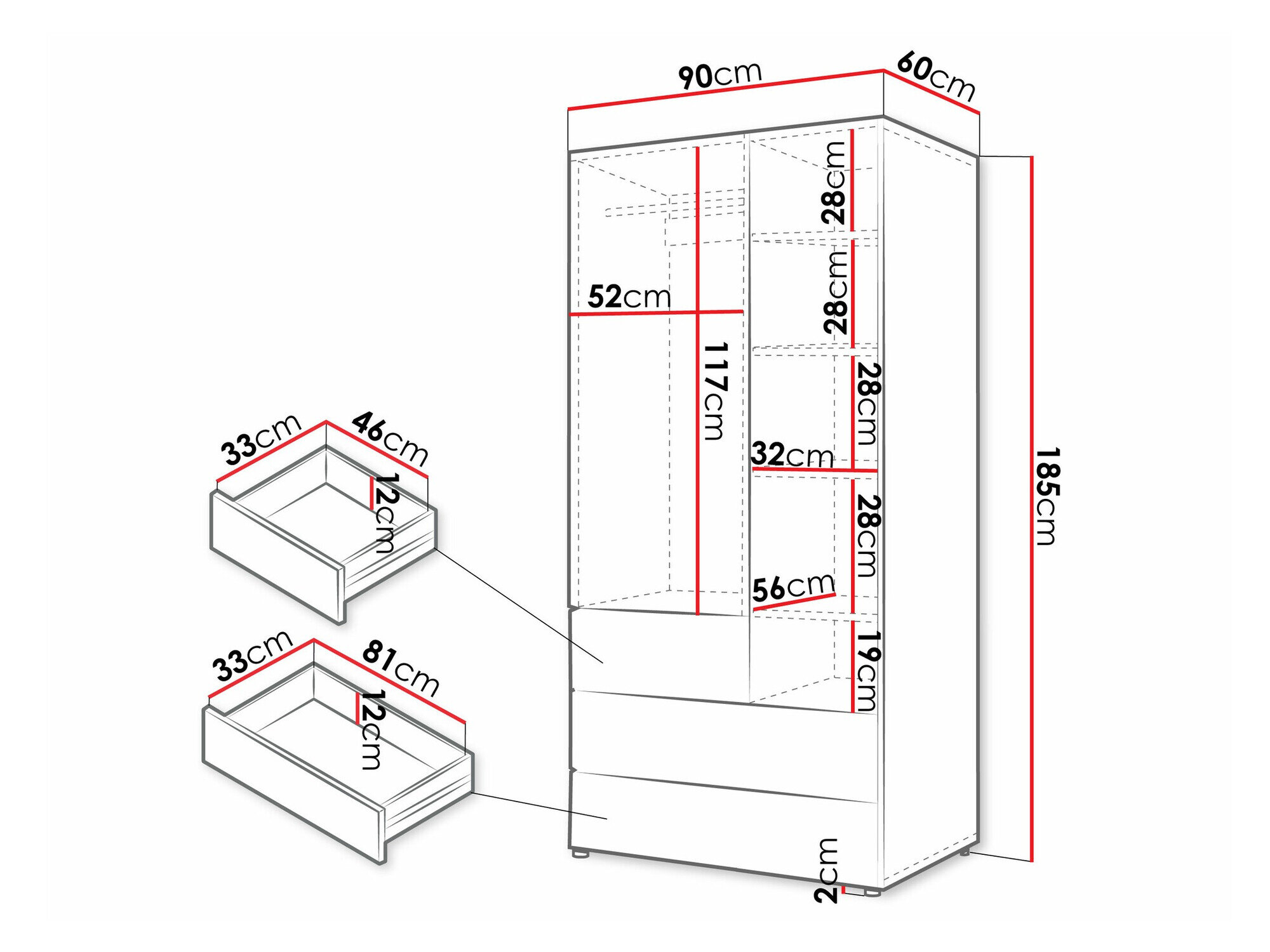 90cm
60cm
28cm
28cm
52cm
117cm
28cm
32cm
28cm
56cm
19cm
185cm
2cm
33cm
46cm
12cm
33cm
81cm
12cm