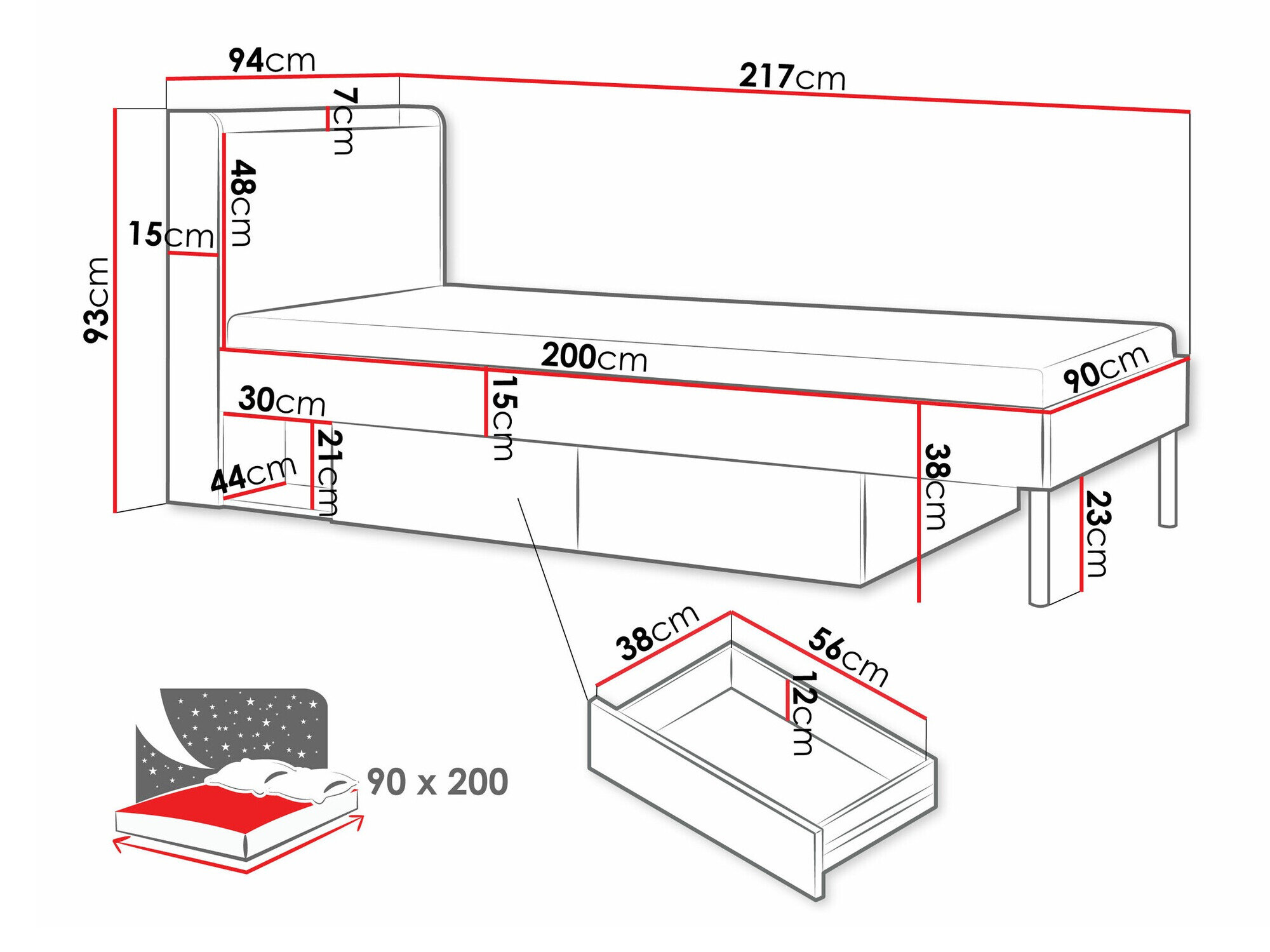 94cm
217cm
7cm
48cm
15cm
93cm
200cm
90cm
30cm
15cm
21cm
44cm
38cm
23cm
38cm
56cm
12cm
90 x 200