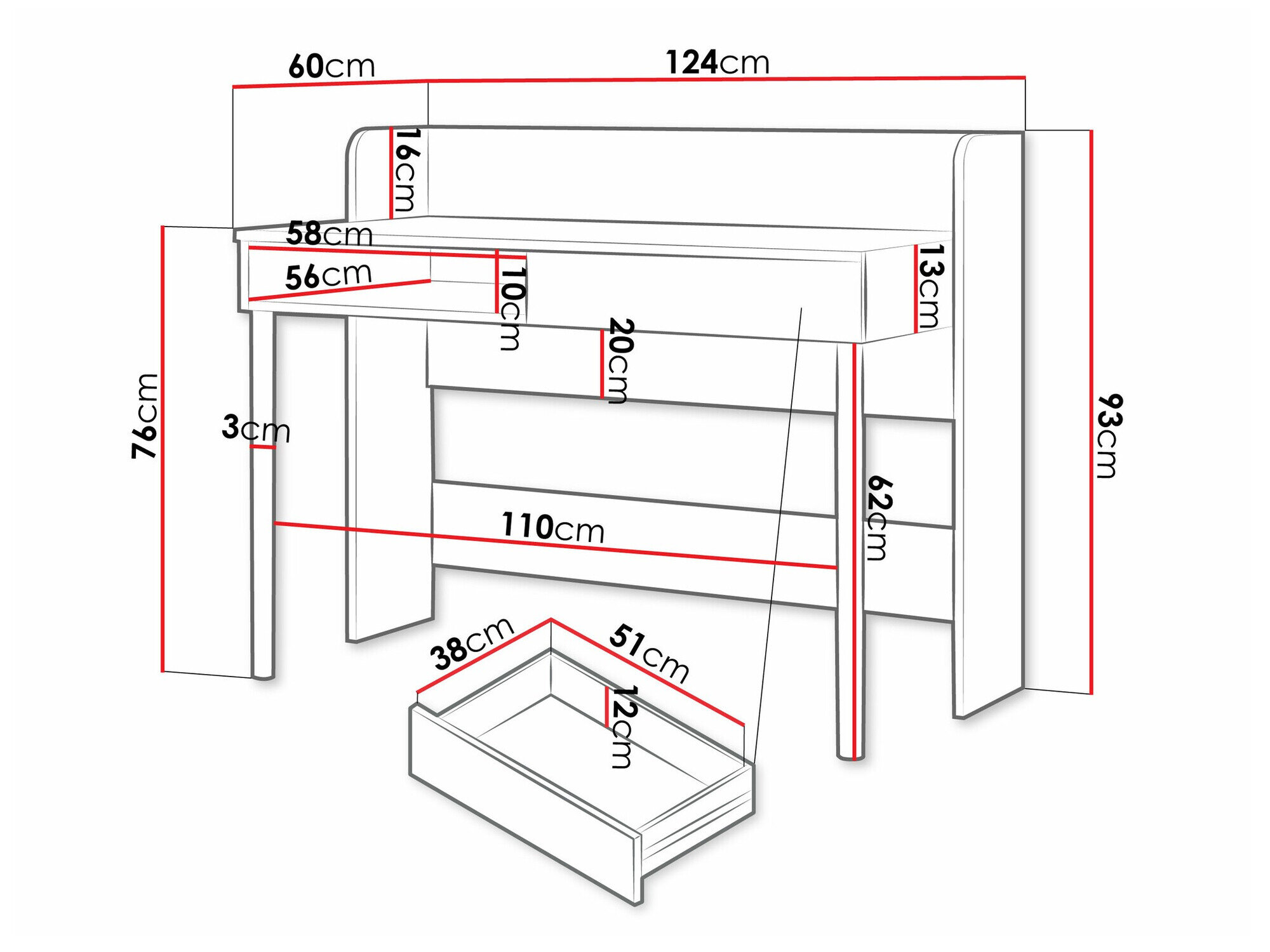 60cm
124cm
16cm
58cm
56cm
10cm
13cm
20cm
76cm
3cm
93cm
62cm
110cm
38cm
51cm
12cm