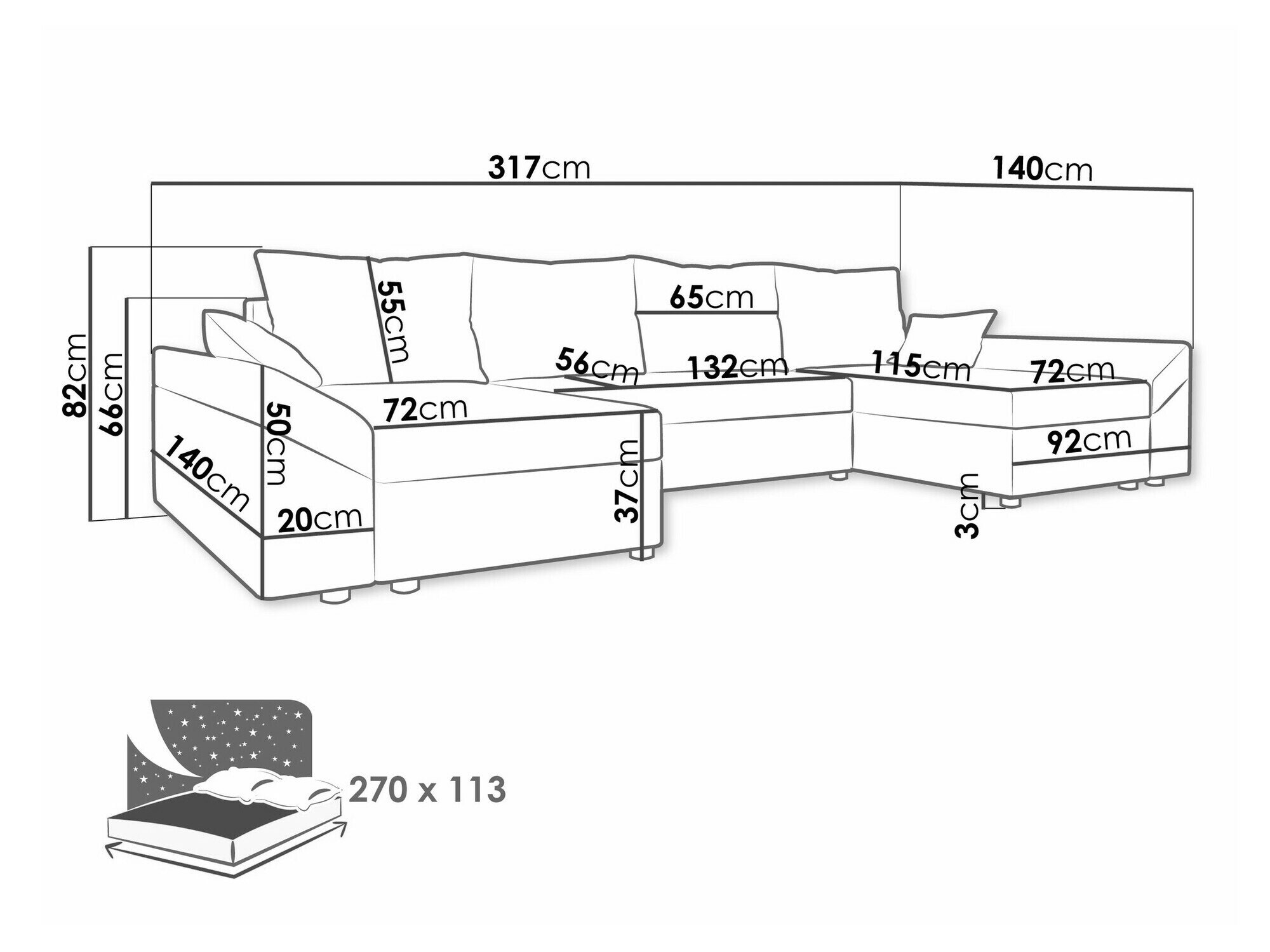 317cm
140cm
82cm
66cm
55cm
65cm
56cm
132cm
115cm
72cm
72cm
50cm
140cm
20cm
37cm
92cm
3cm
270 x 113