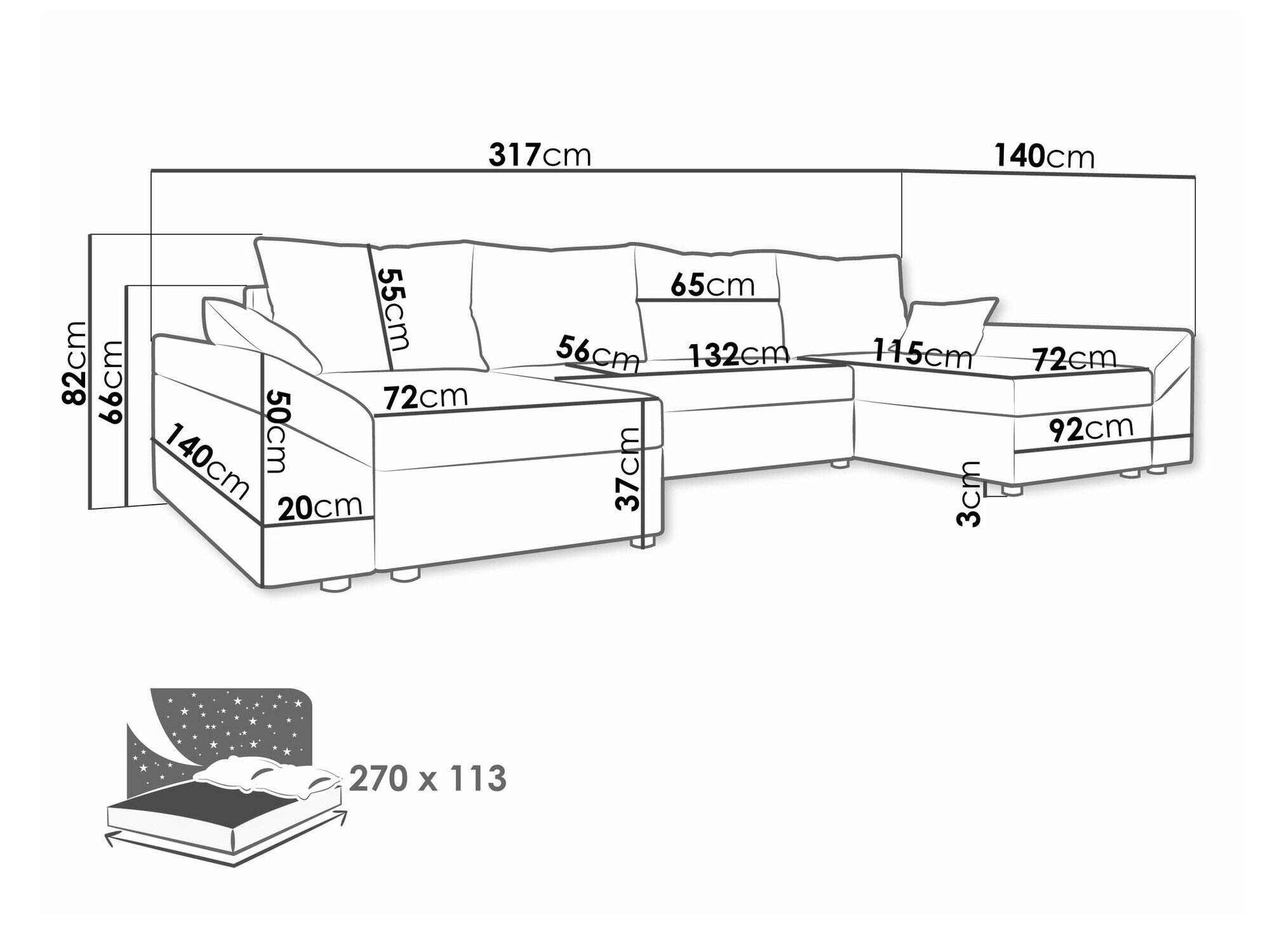 317cm

140cm

82cm

66cm

55cm

65cm

56cm

132cm

115cm

72cm

72cm

50cm

140cm

20cm

37cm

92cm

3cm

270 x 113