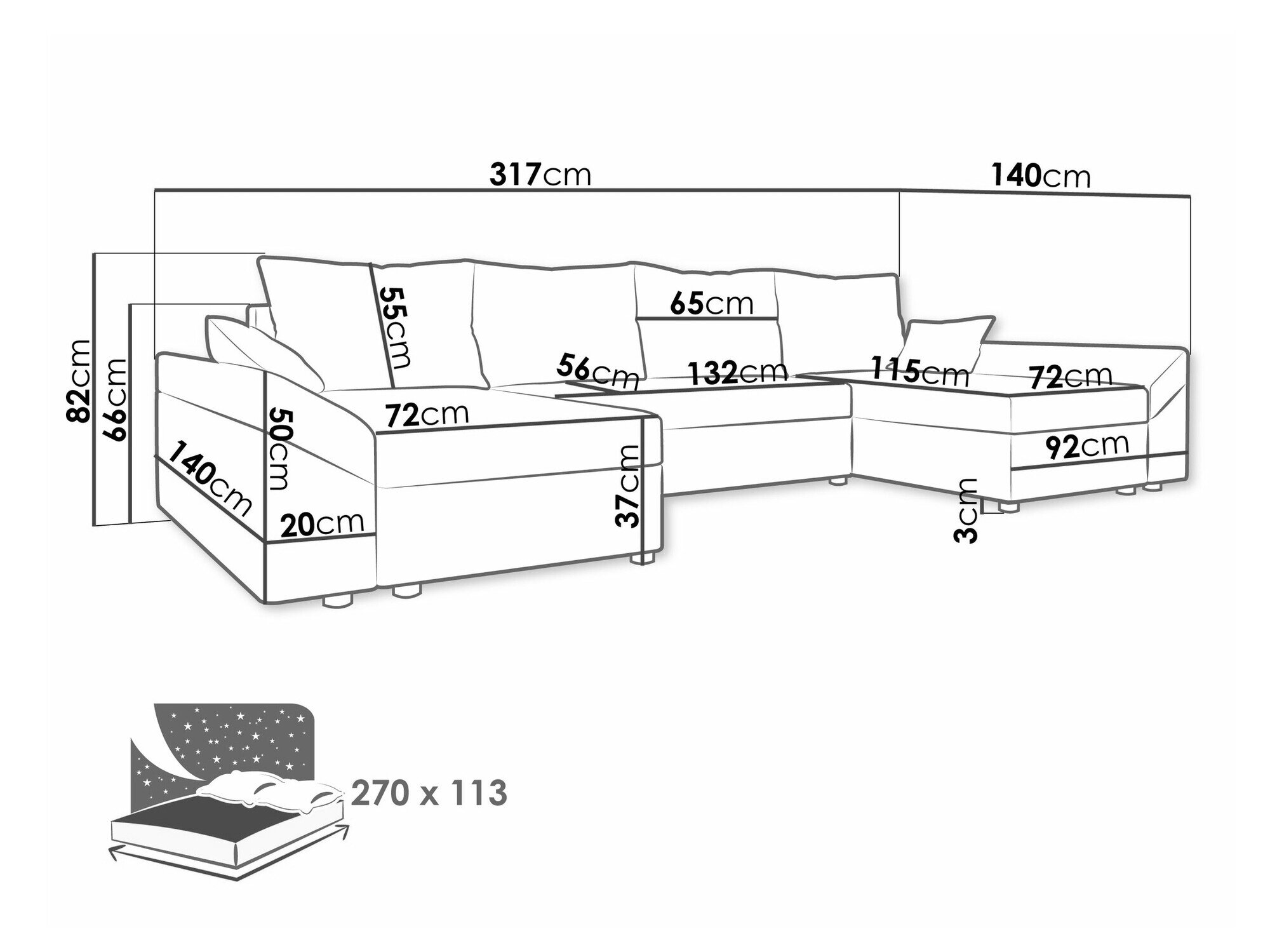 317cm
140cm
82cm
66cm
55cm
65cm
56cm
132cm
115cm
72cm
72cm
50cm
140cm
20cm
37cm
92cm
3cm
270 x 113