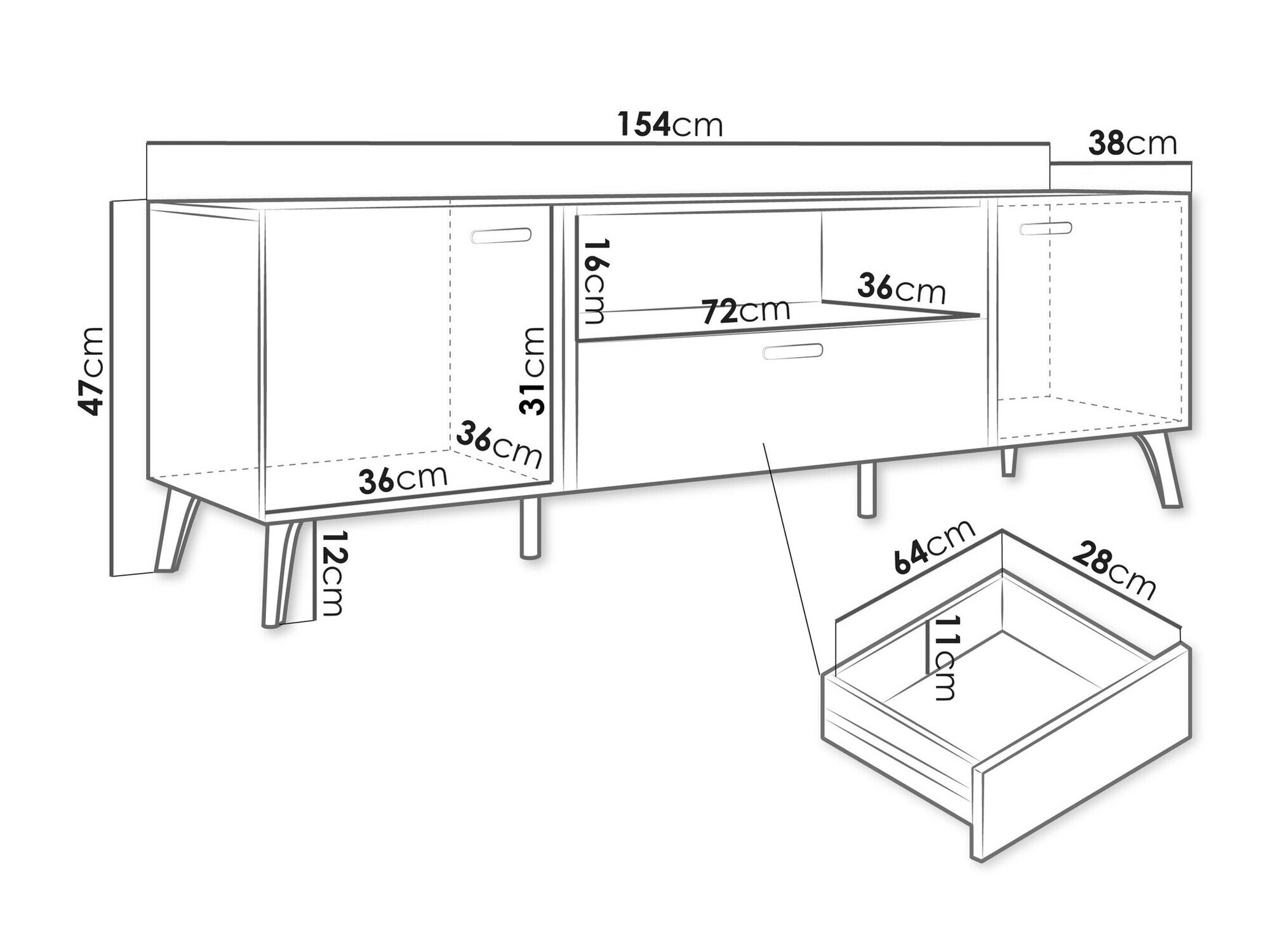 154cm
38cm
47cm
16cm
36cm
72cm
31cm
36cm
36cm
12cm
64cm
28cm
11cm