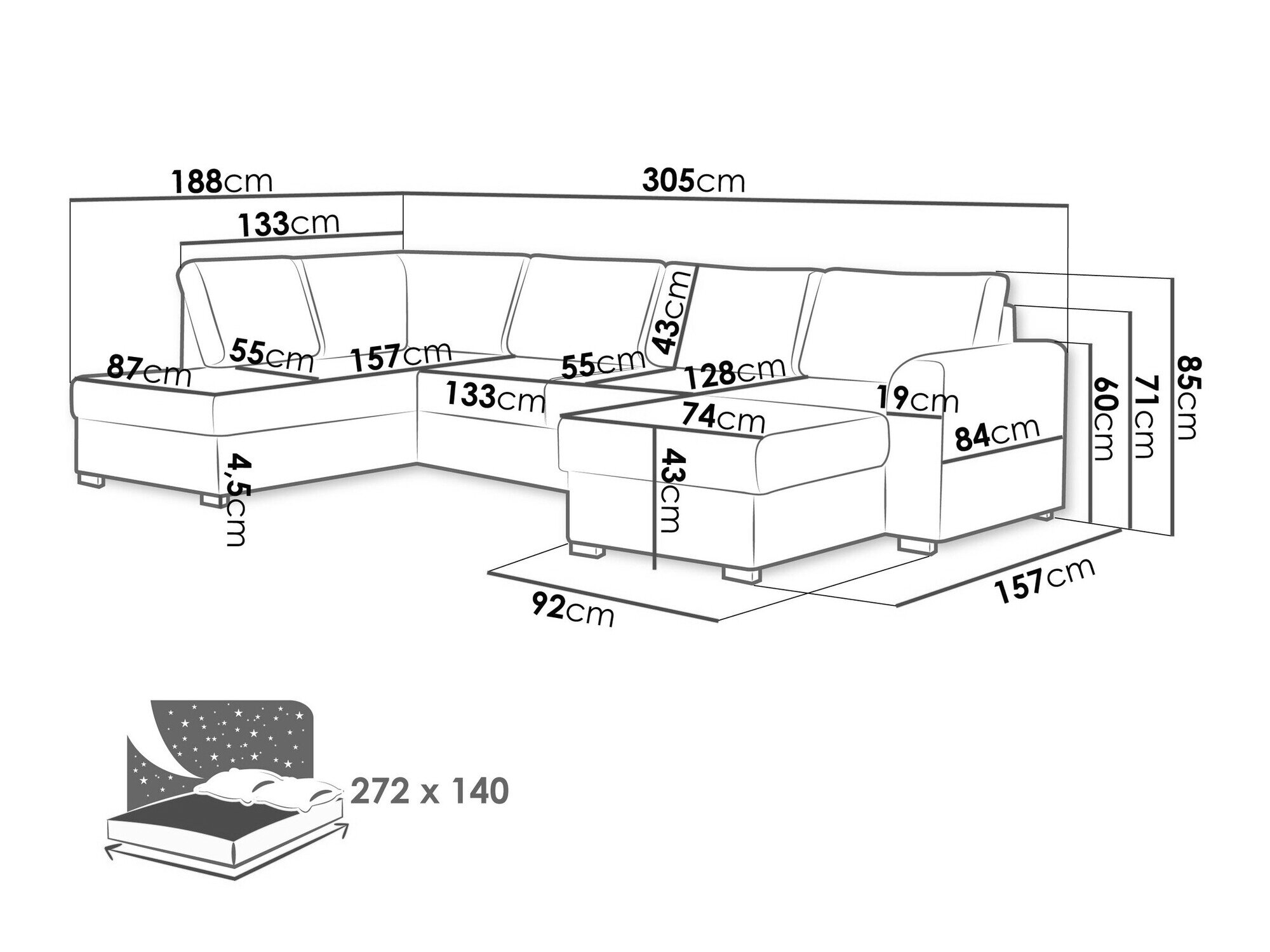 188cm
305cm
133cm
43cm
87cm
55cm
157cm
55cm
128cm
133cm
74cm
19cm
84cm
60cm
71cm
85cm
4,5cm
43cm
92cm
157cm
272 x 140