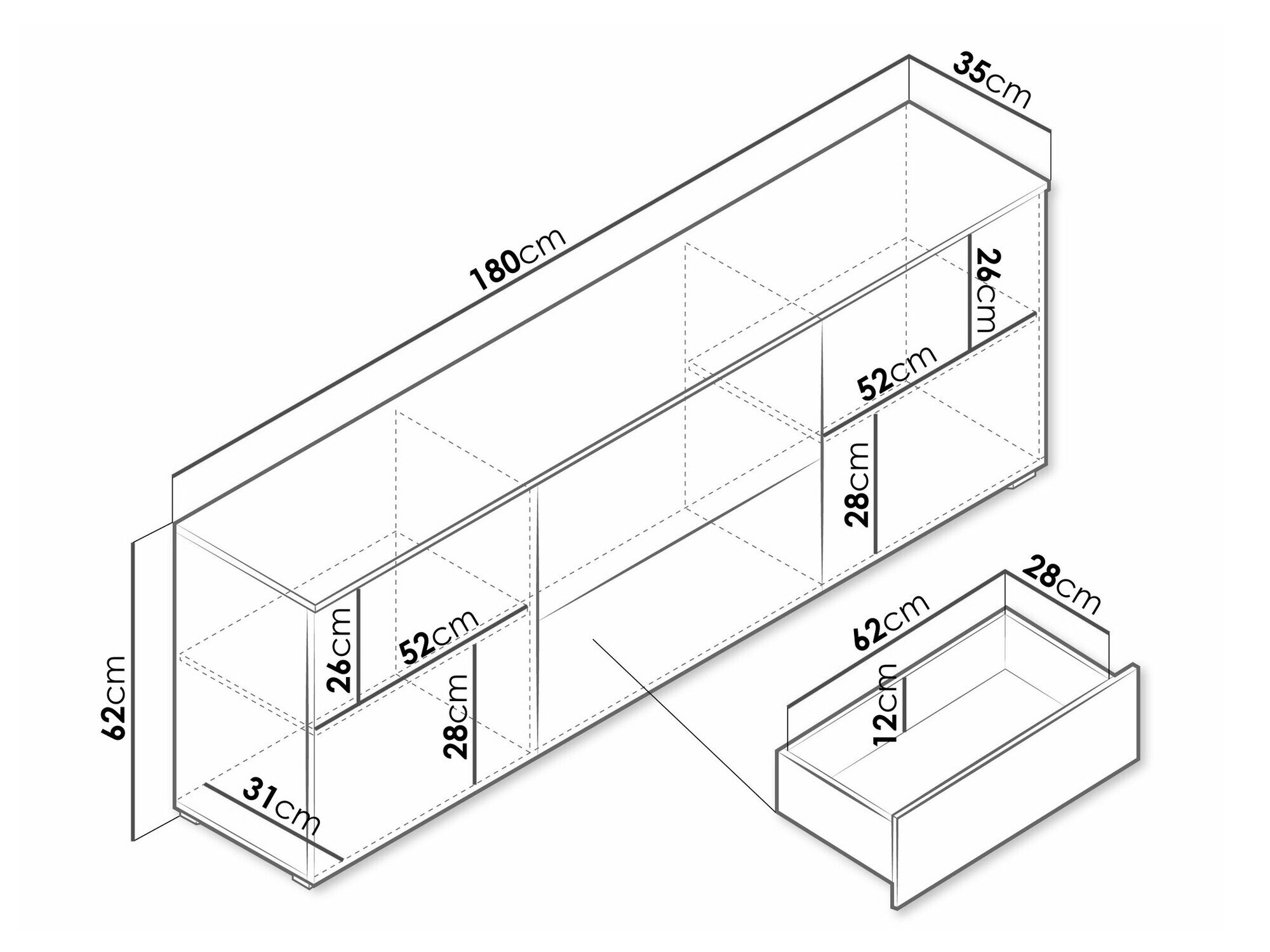 35cm

180cm

26cm

52cm

28cm

62cm

26cm

52cm

28cm

31cm

28cm

62cm

12cm