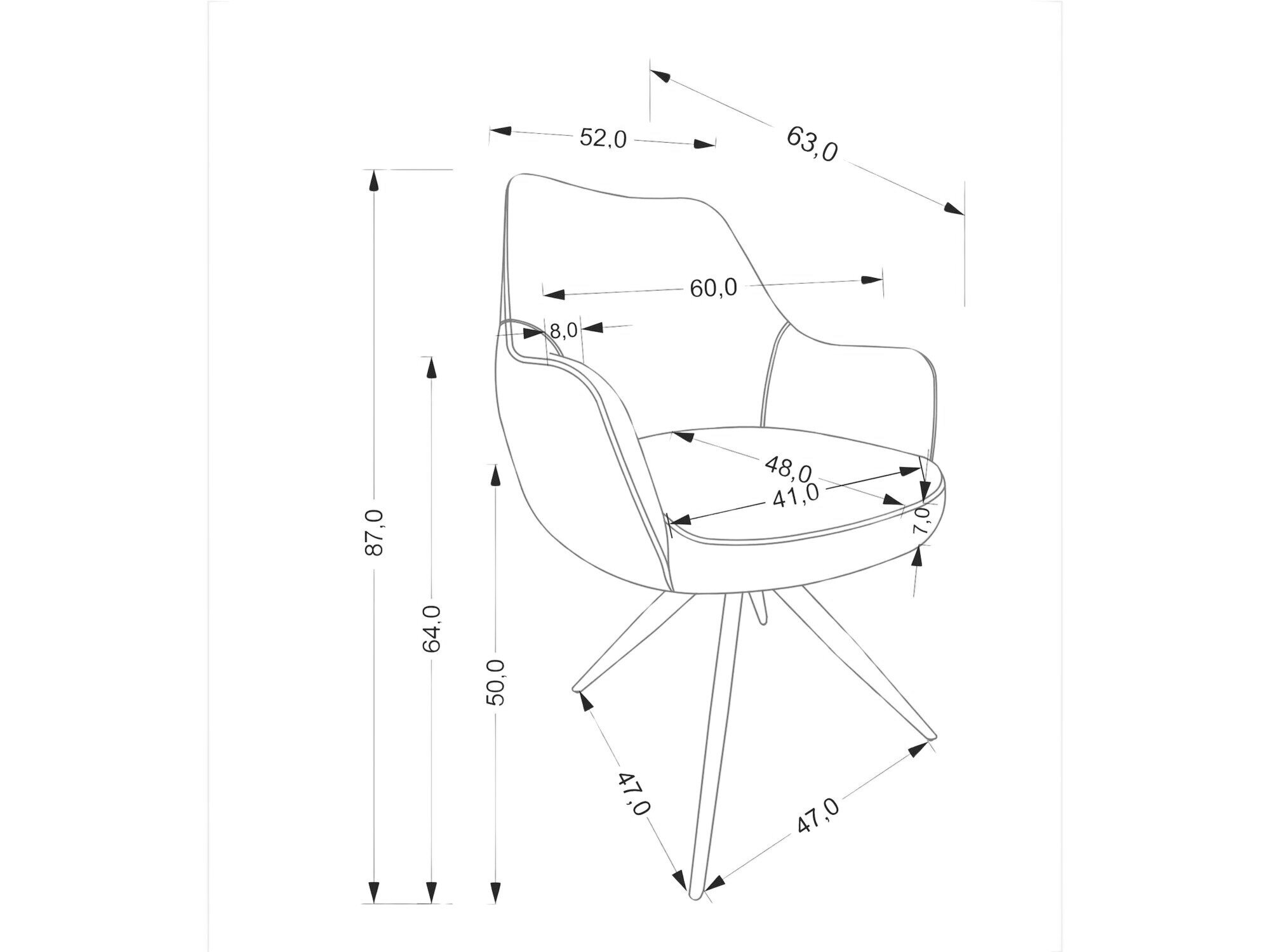 52,0
63,0
60,0
8,0
87,0
64,0
50,0
48,0
41,0
7,0
47,0
47,0