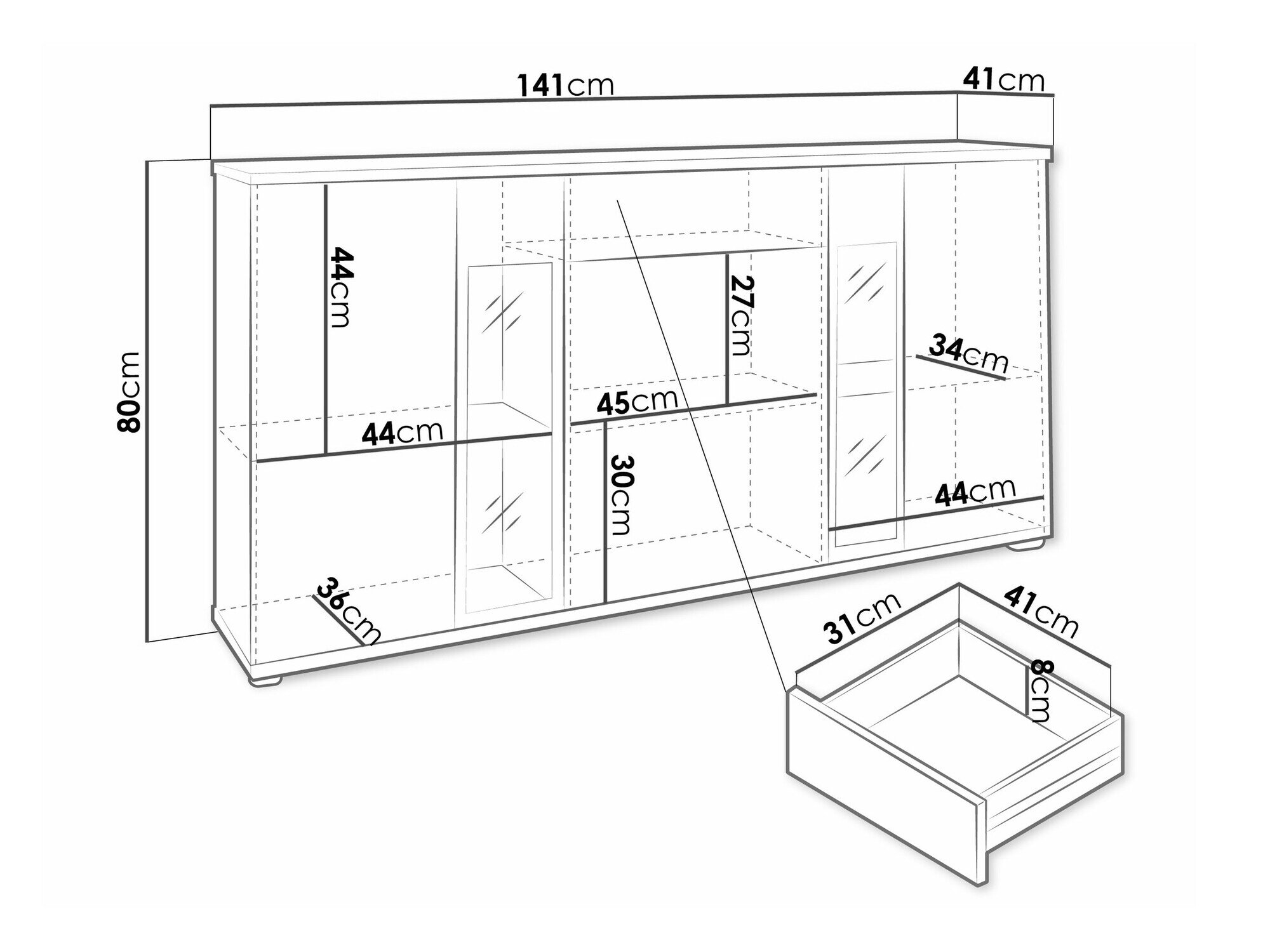 141cm
41cm
80cm
44cm
27cm
34cm
45cm
44cm
30cm
44cm
36cm
31cm
41cm
8cm