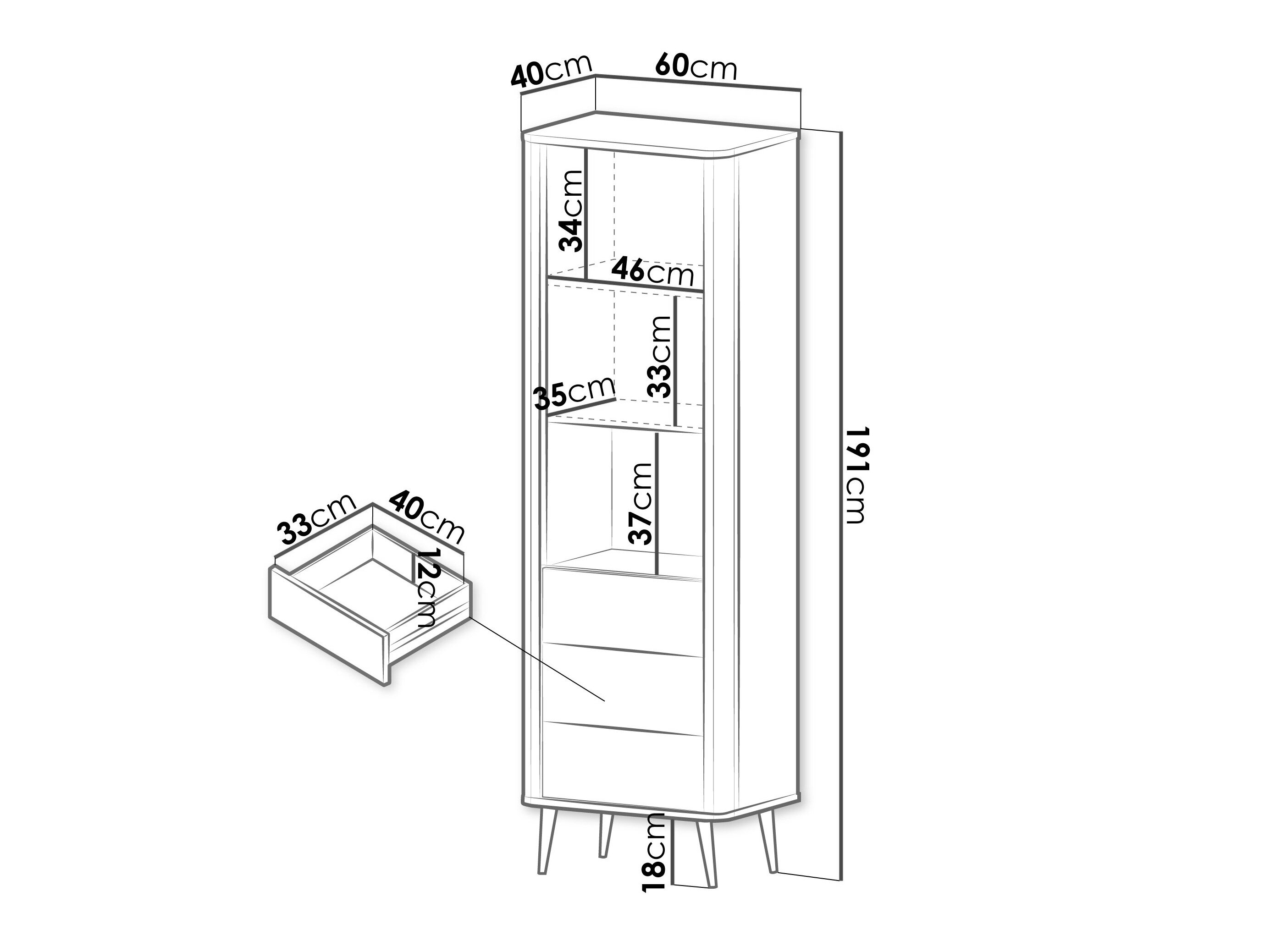 40cm
60cm
34cm
46cm
33cm
35cm
37cm
191cm
33cm
40cm
12cm
18cm