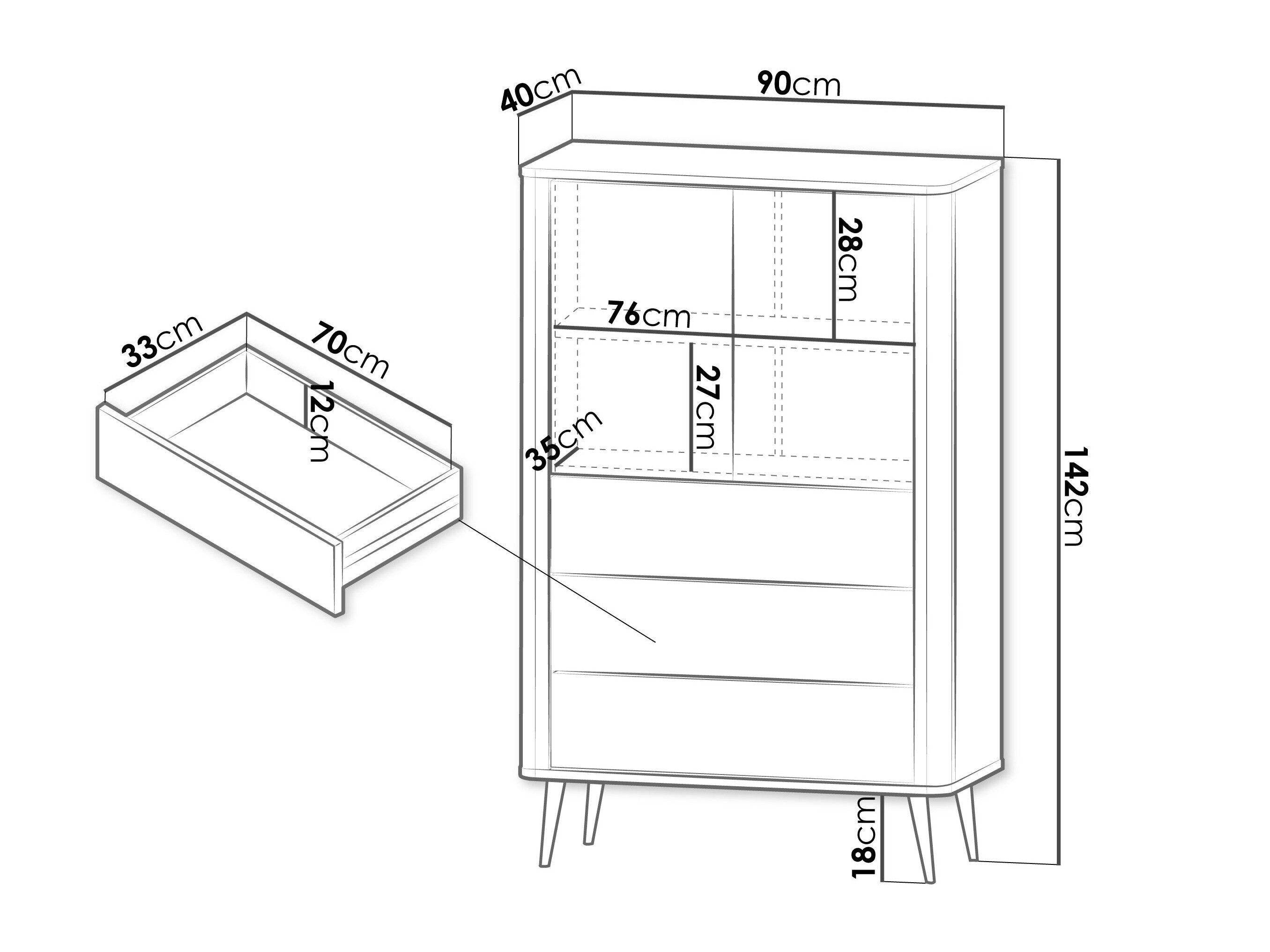 40cm
90cm
28cm
76cm
33cm
70cm
12cm
27cm
35cm
142cm
18cm