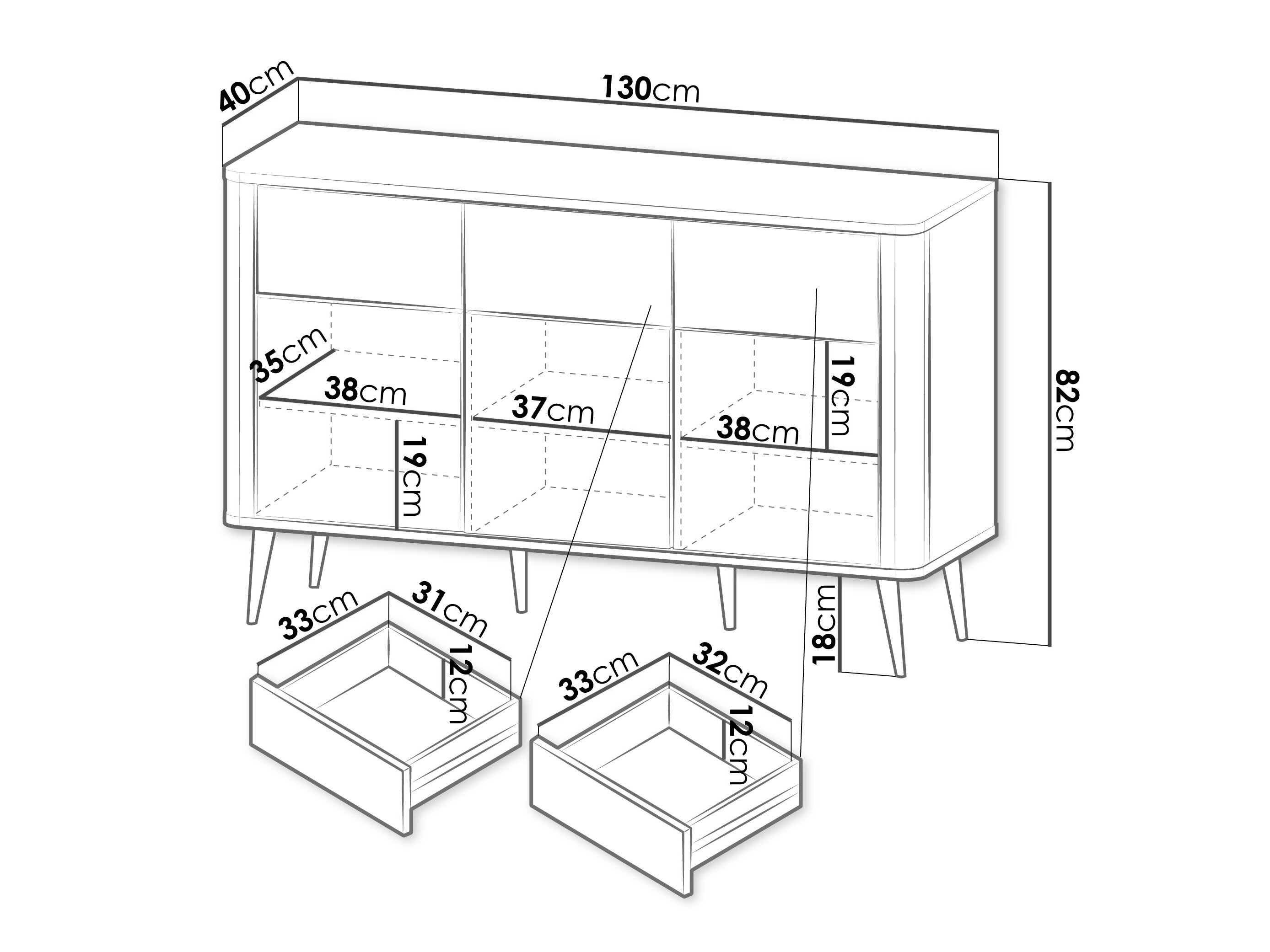 40cm
130cm
82cm
35cm
38cm
37cm
38cm
19cm
19cm
18cm
33cm
31cm
12cm
33cm
32cm
12cm