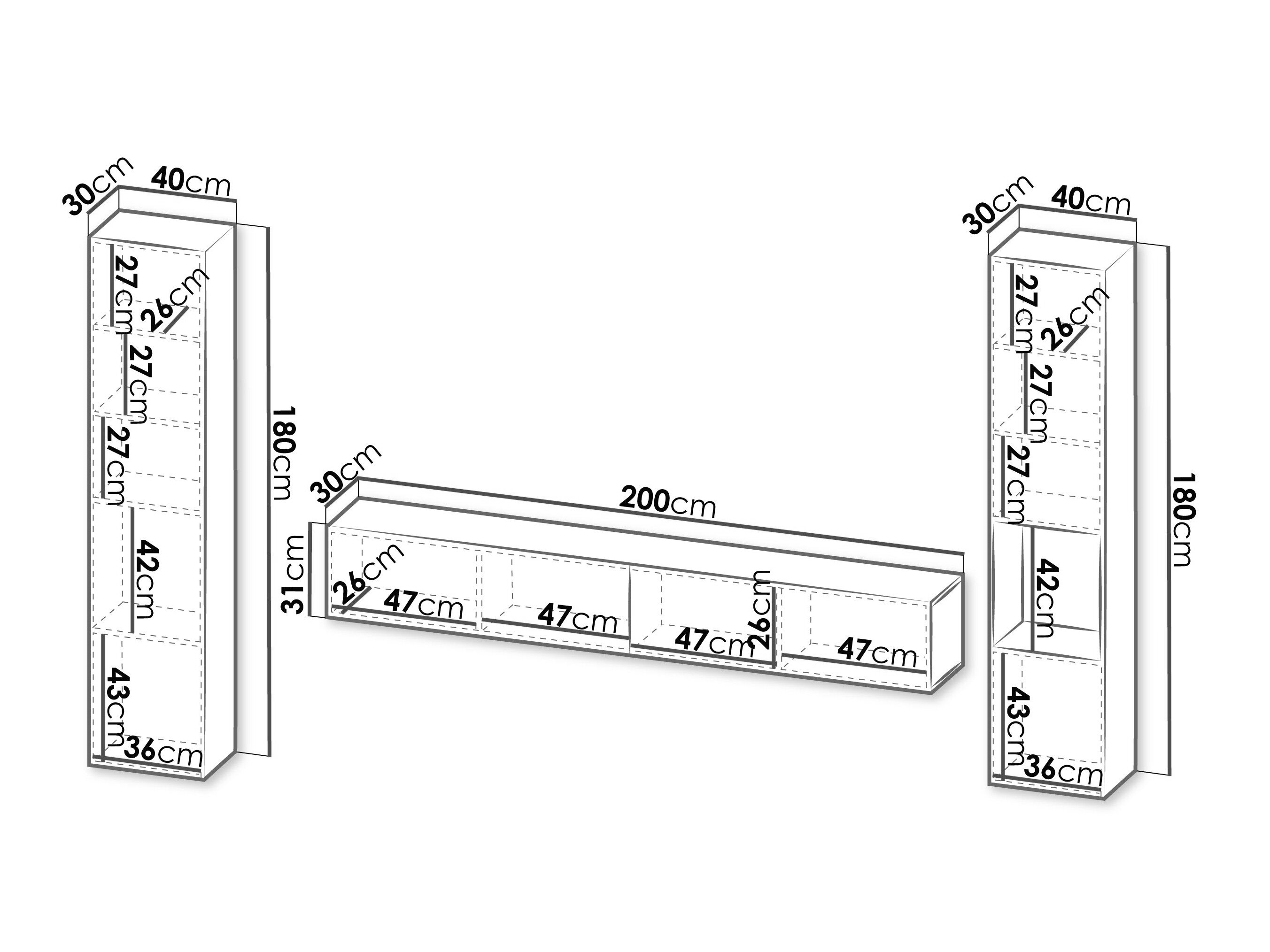 30cm
40cm
27cm
26cm
27cm
27cm
42cm
43cm
36cm
180cm

30cm
200cm
31cm
26cm
47cm
47cm
47cm
26cm
47cm

30cm
40cm
27cm
26cm
27cm
27cm
42cm
43cm
36cm
180cm