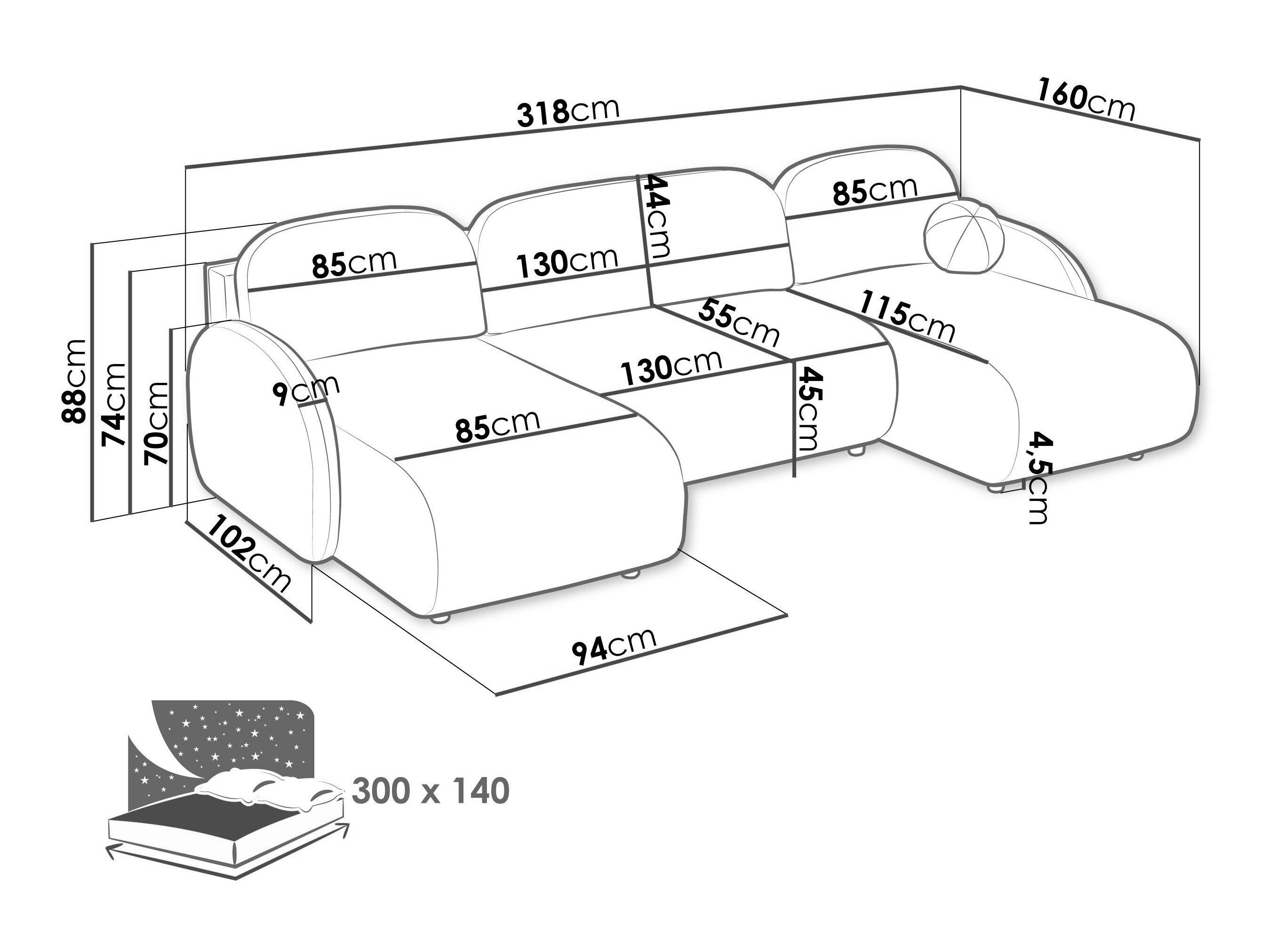 318cm
160cm
85cm
44cm
85cm
130cm
55cm
115cm
88cm
74cm
70cm
9cm
130cm
45cm
85cm
4,5cm
102cm
94cm
300 x 140