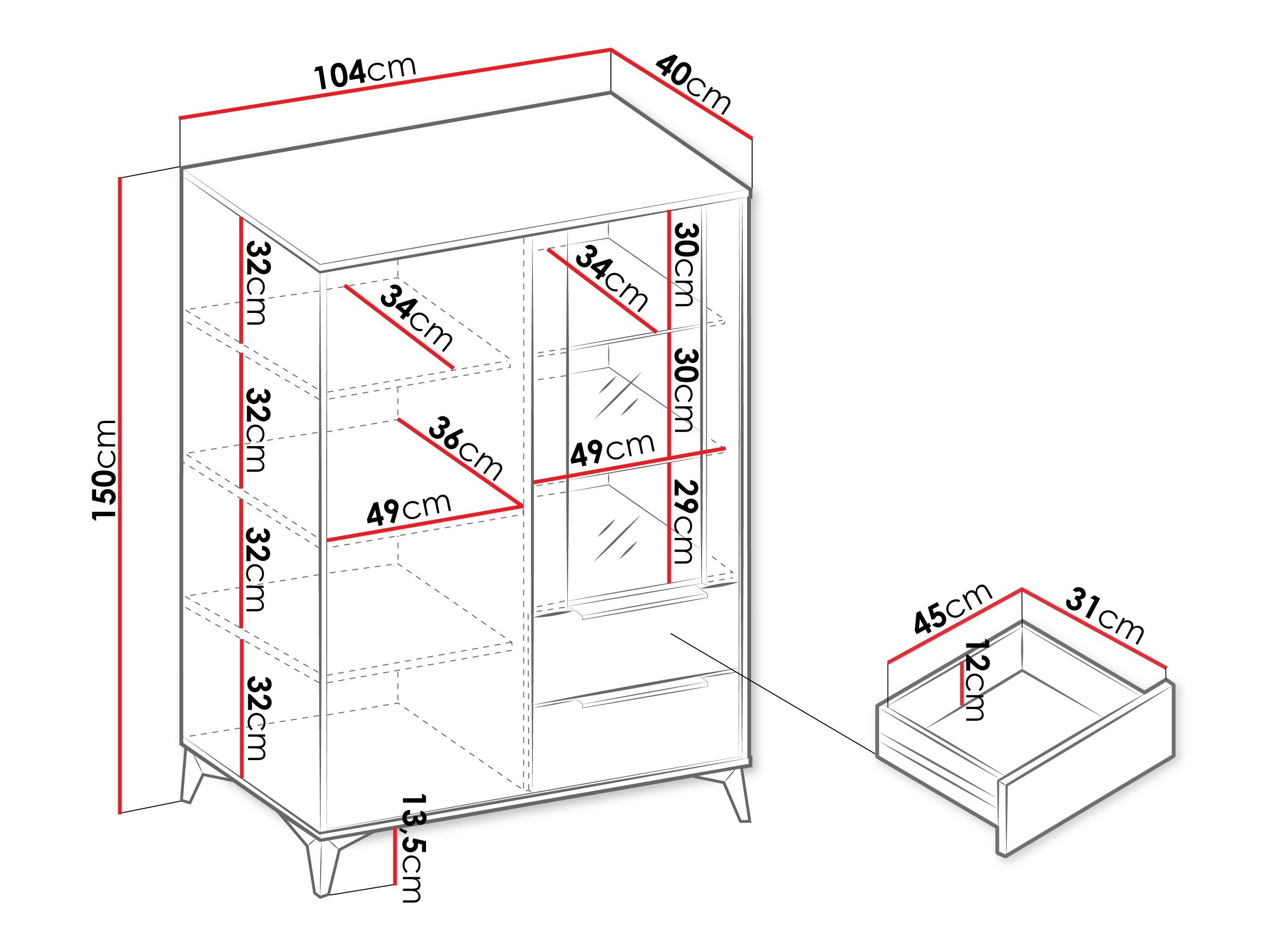 104cm
40cm
150cm
32cm
32cm
32cm
32cm
34cm
36cm
49cm
34cm
30cm
30cm
49cm
29cm
13,5cm
45cm
31cm
12cm