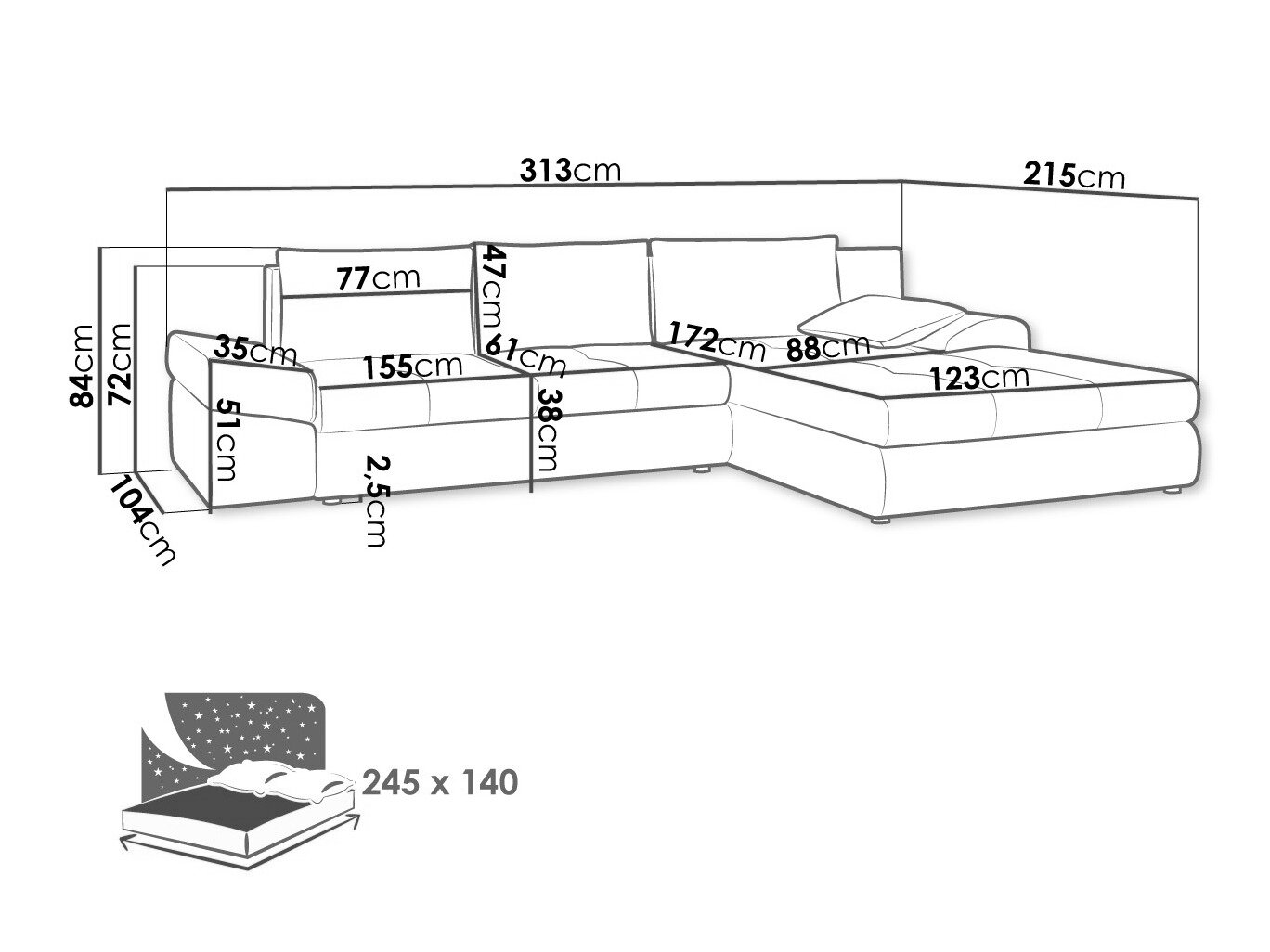 313cm
215cm
77cm
47cm
84cm
72cm
35cm
155cm
61cm
172cm
88cm
123cm
51cm
38cm
2,5cm
104cm
245 x 140