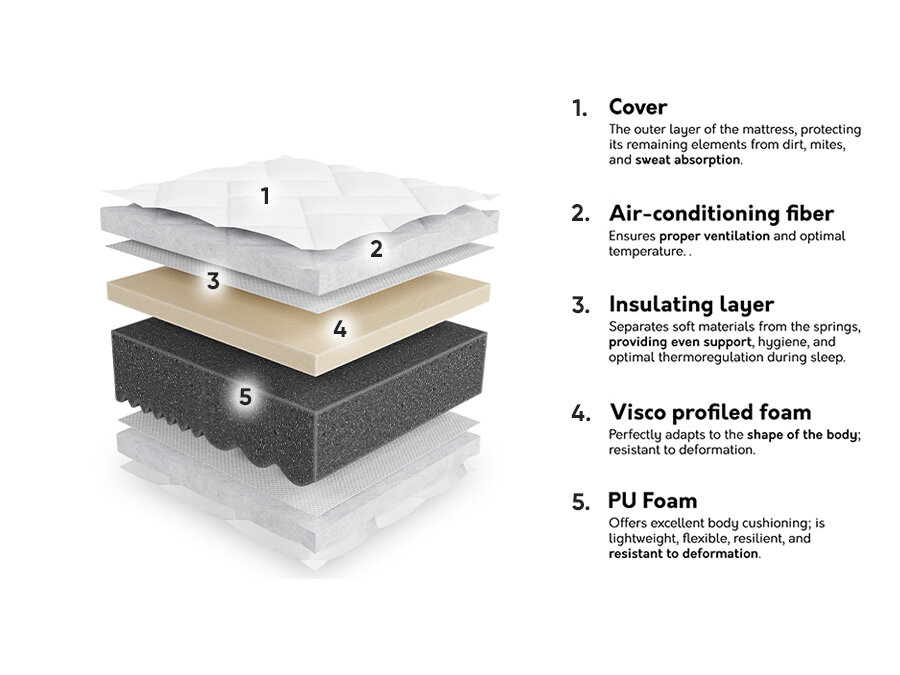 1

2

3

4

5

1. Cover
The outer layer of the mattress, protecting its remaining elements from dirt, mites, and sweat absorption.

2. Air-conditioning fiber
Ensures proper ventilation and optimal temperature. .

3. Insulating layer
Separates soft materials from the springs, providing even support, hygiene, and optimal thermoregulation during sleep.

4. Visco profiled foam
Perfectly adapts to the shape of the body; resistant to deformation.

5. PU Foam
Offers excellent body cushioning; is lightweight, flexible, resilient, and resistant to deformation.