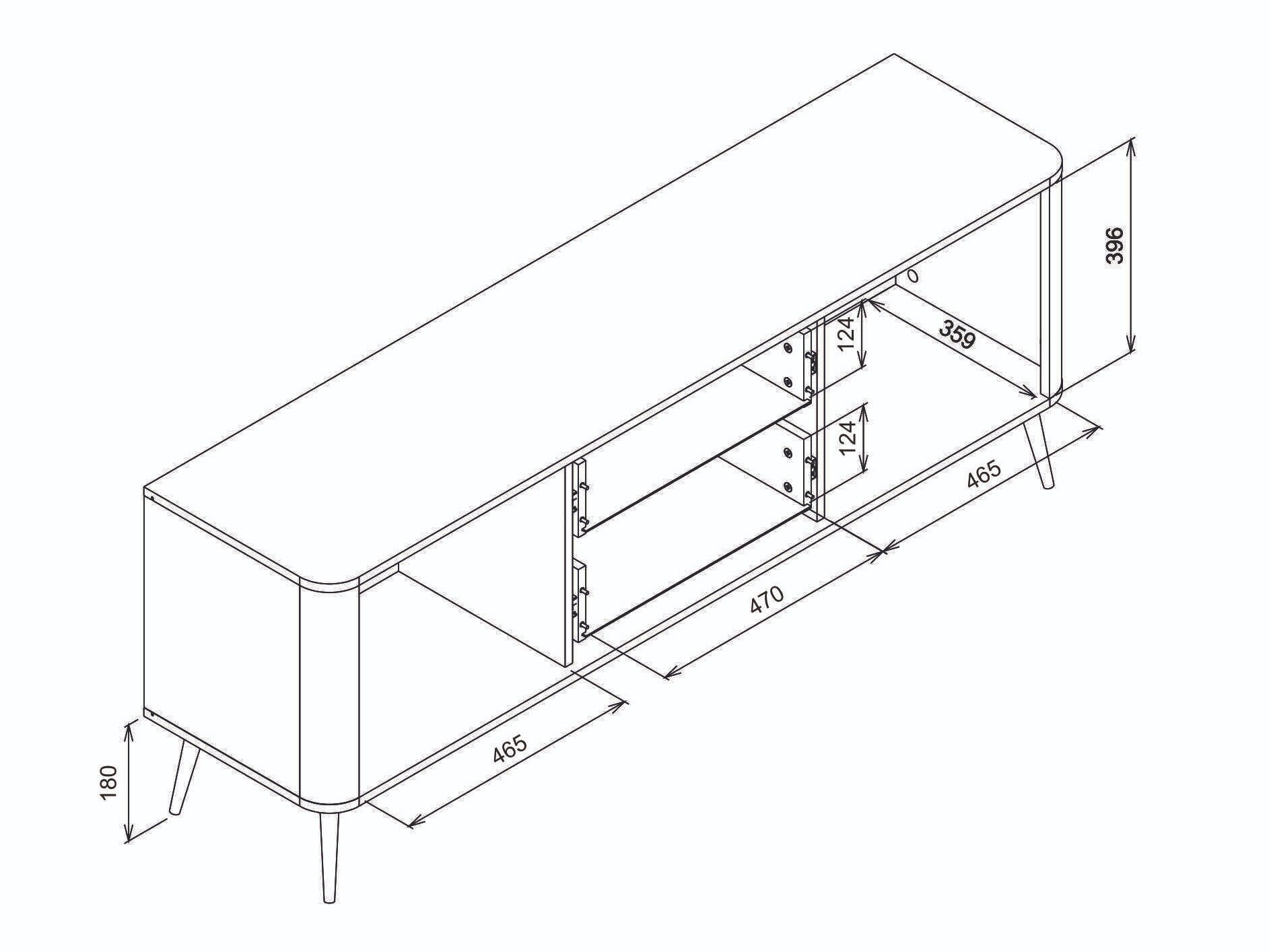 396
124
359
124
465
470
465
180