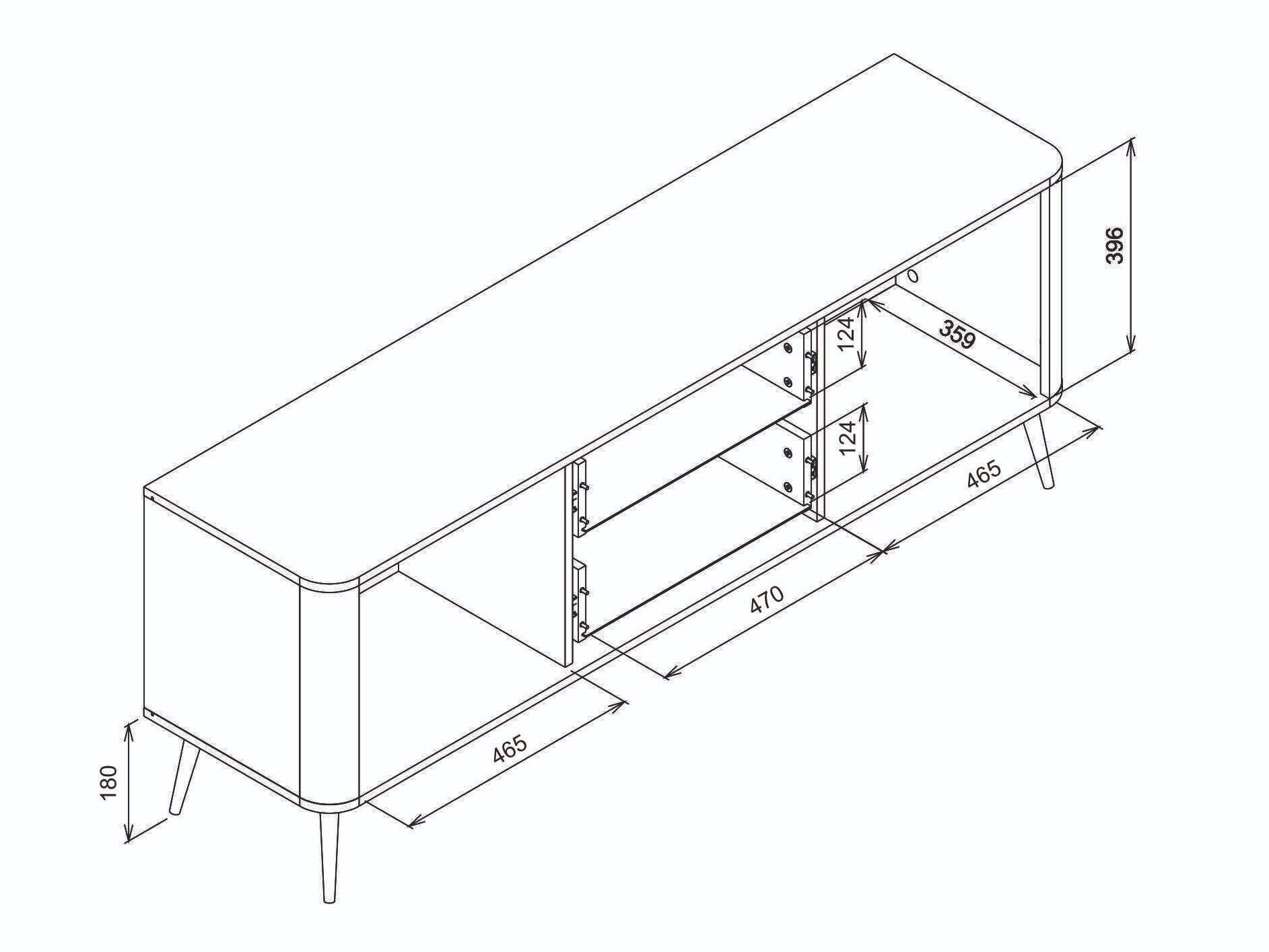 396
124
359
124
465
470
465
180