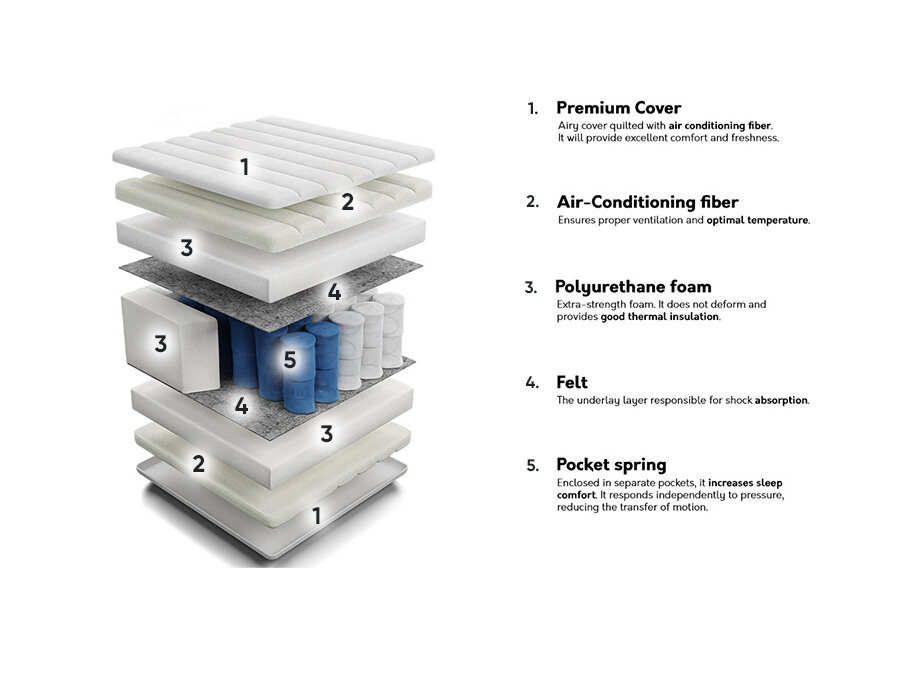 1
2
3
4
3
5
4
3
2
1

1. Premium Cover
Airy cover quilted with air conditioning fiber. It will provide excellent comfort and freshness.

2. Air-Conditioning fiber
Ensures proper ventilation and optimal temperature.

3. Polyurethane foam
Extra-strength foam. It does not deform and provides good thermal insulation.

4. Felt
The underlay layer responsible for shock absorption.

5. Pocket spring
Enclosed in separate pockets, it increases sleep comfort. It responds independently to pressure, reducing the transfer of motion.