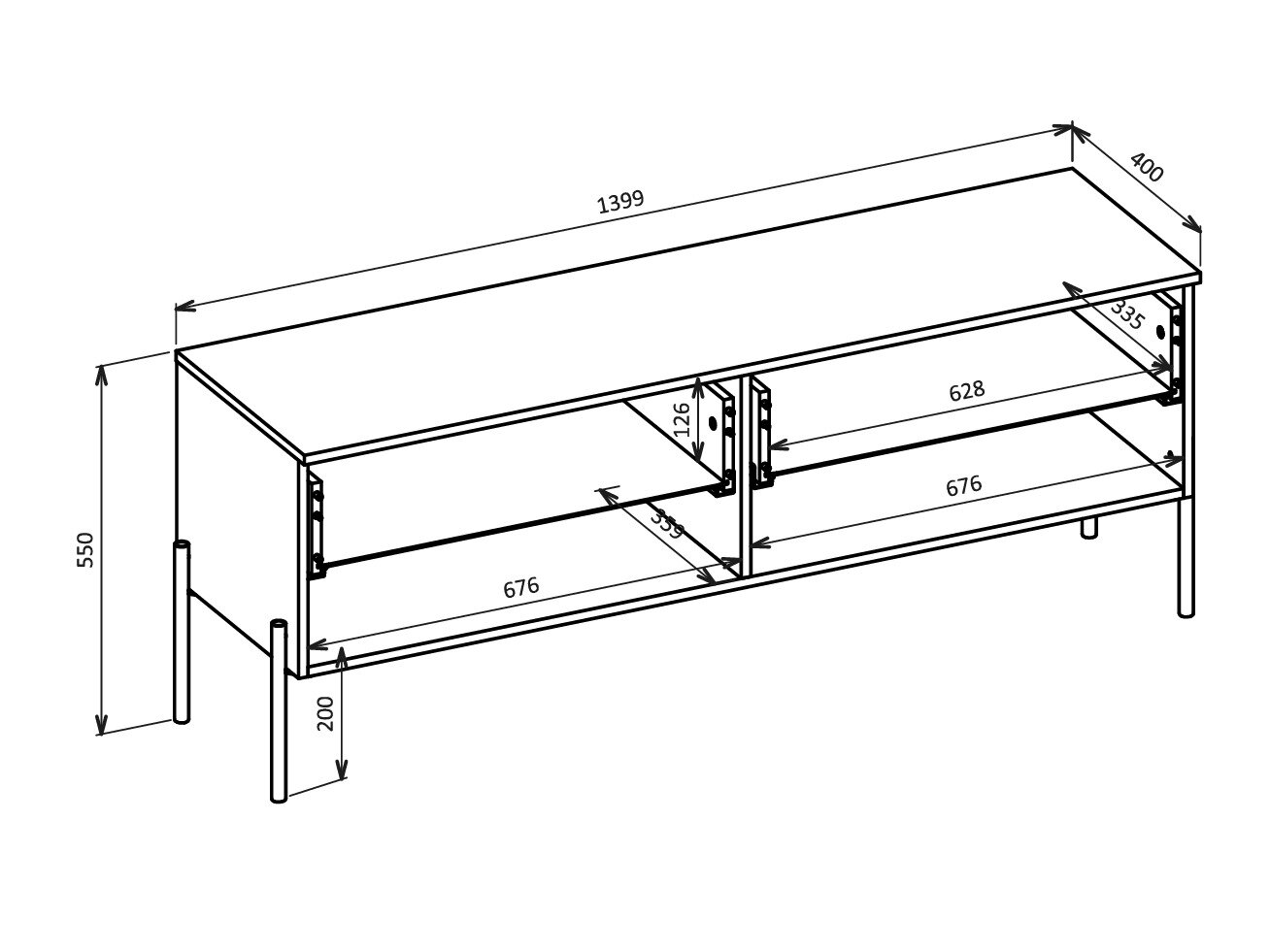 1399
400
335
628
126
676
339
676
550
200