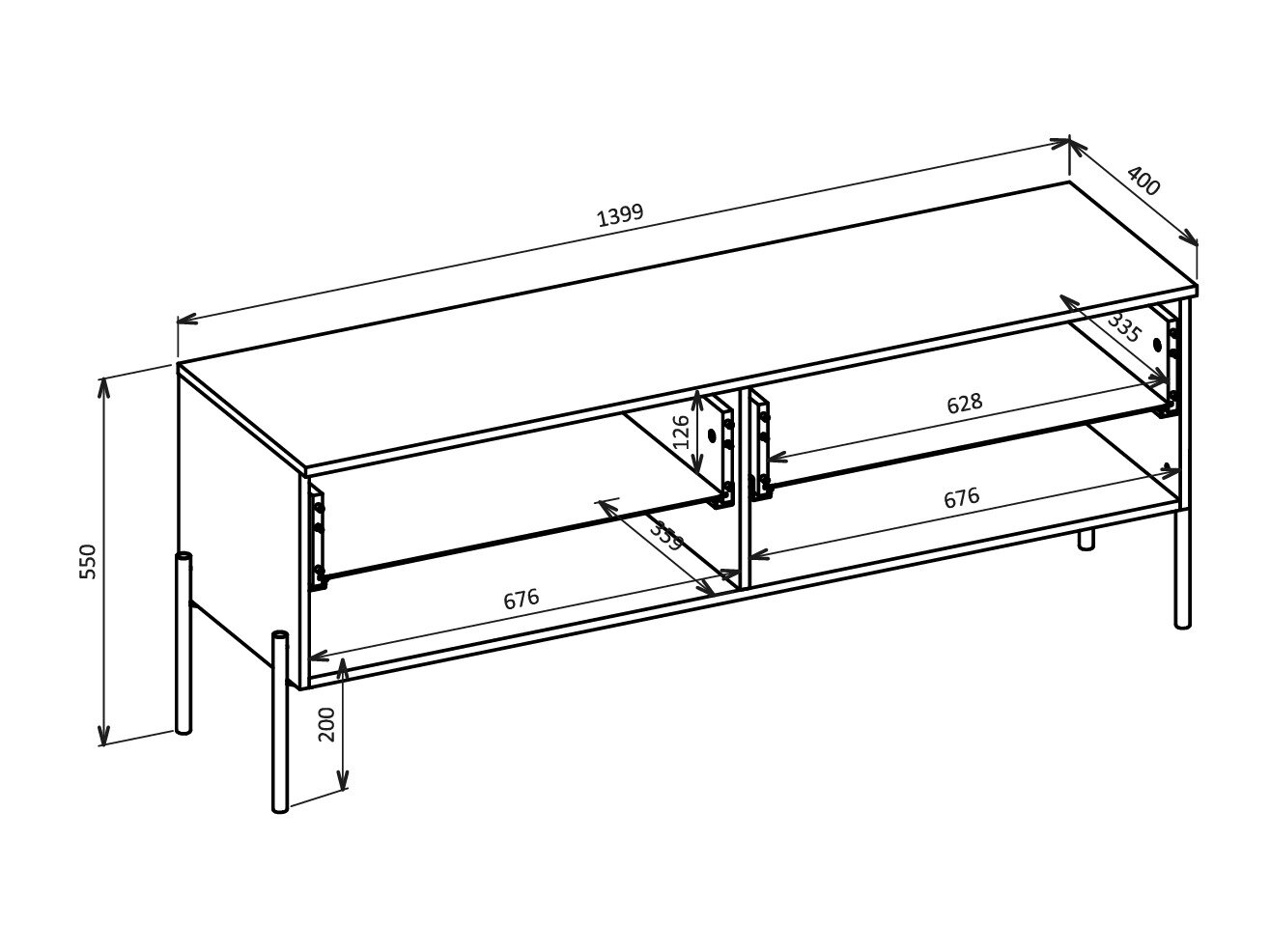 1399
400
335
628
126
676
339
676
550
200