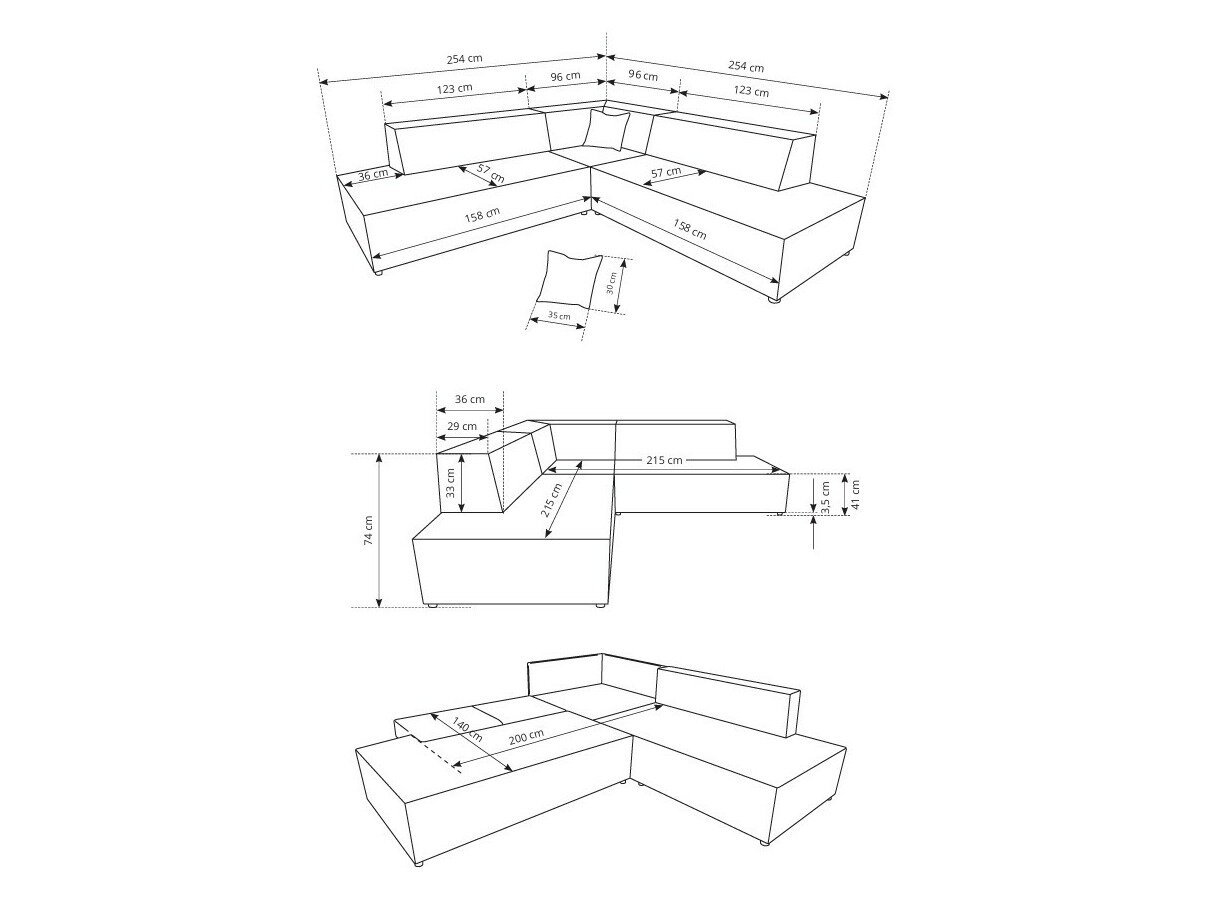 254 cm
254 cm
123 cm
96 cm
96 cm
123 cm
36 cm
57 cm
57 cm
158 cm
158 cm
30 cm
35 cm

36 cm
29 cm
33 cm
215 cm
215 cm
74 cm
3,5 cm
41 cm

140 cm
200 cm