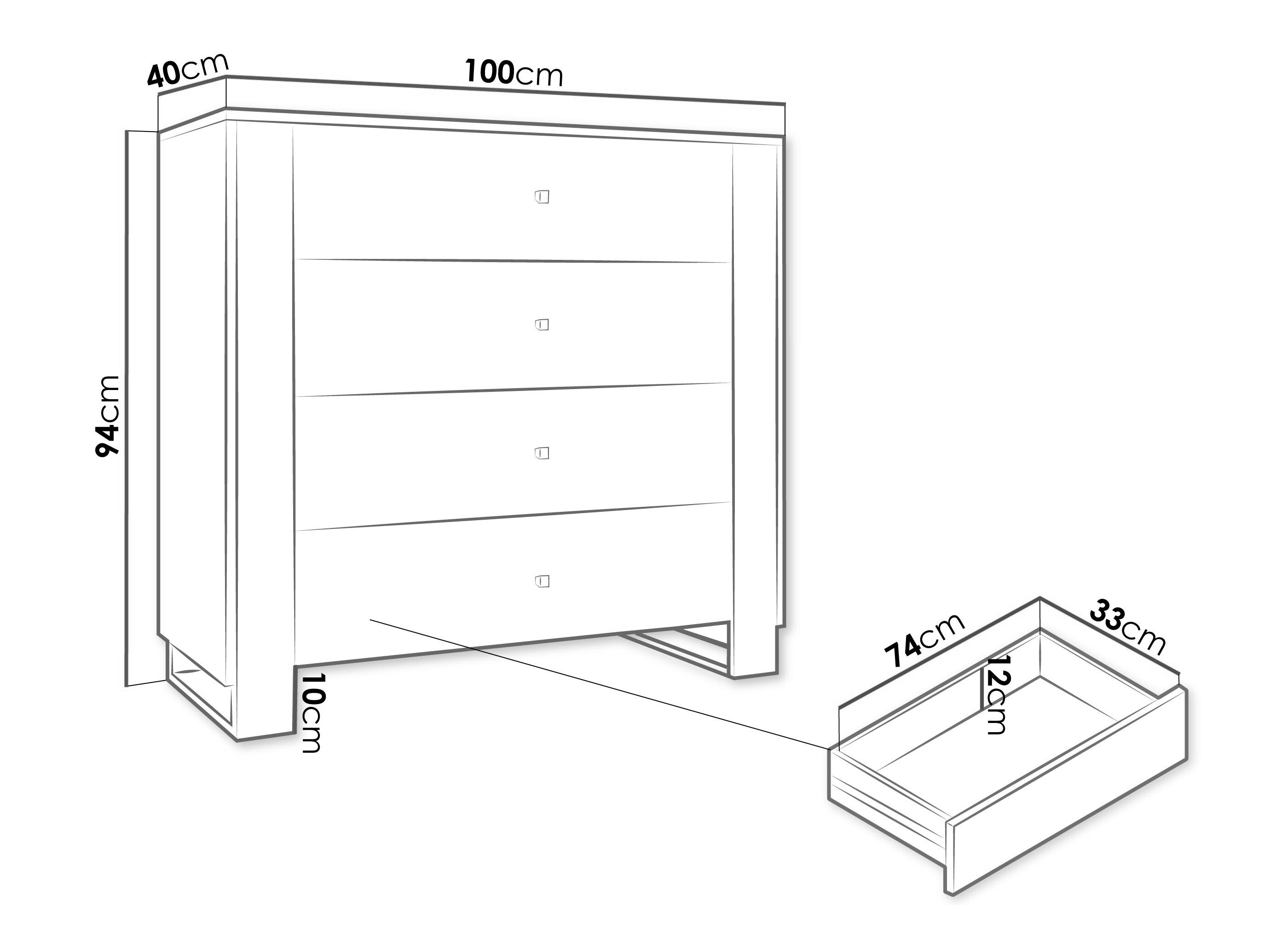 40cm
100cm
94cm
10cm
74cm
33cm
12cm