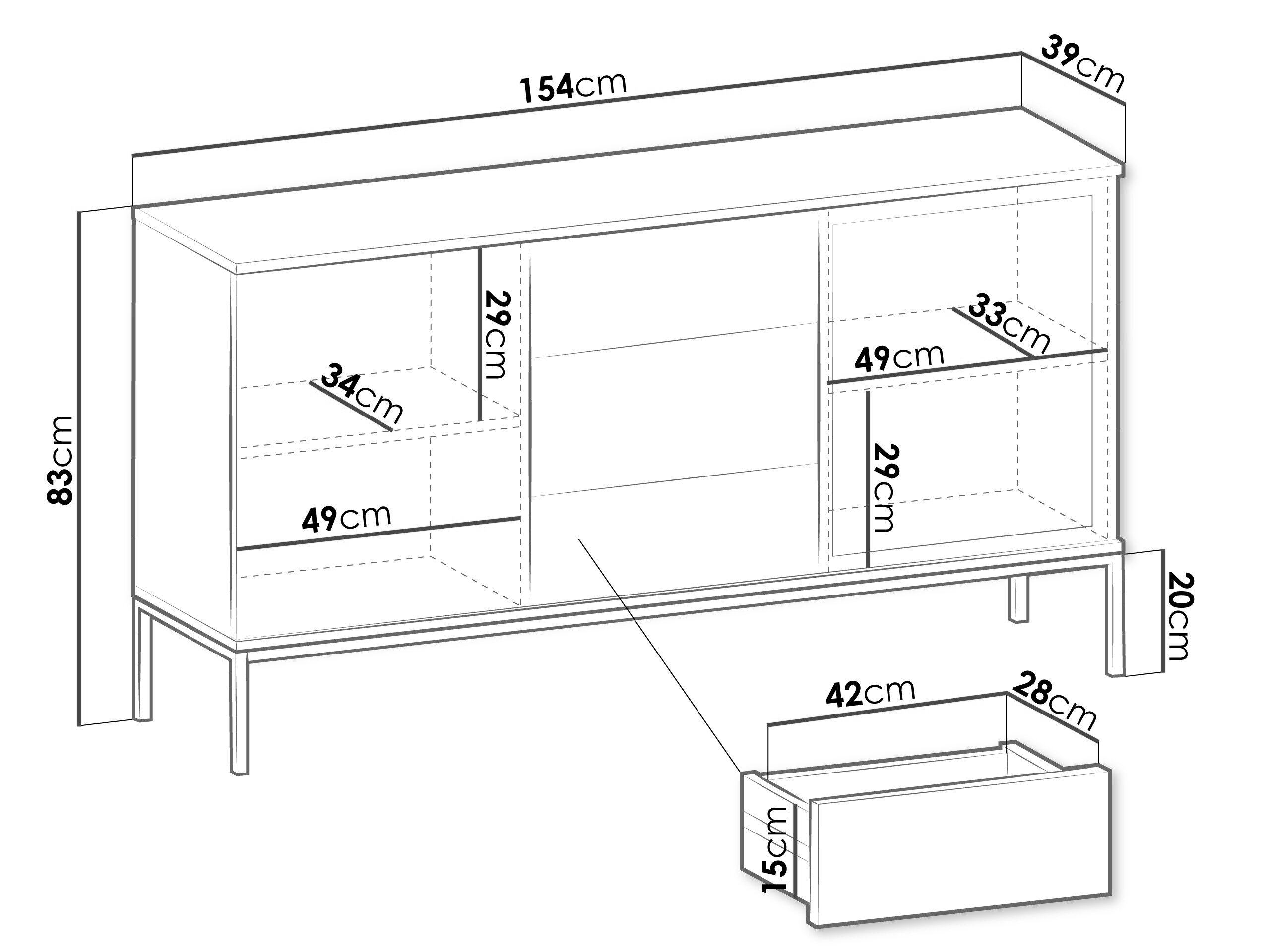 154cm
39cm
83cm
29cm
34cm
49cm
33cm
49cm
29cm
20cm
42cm
28cm
15cm