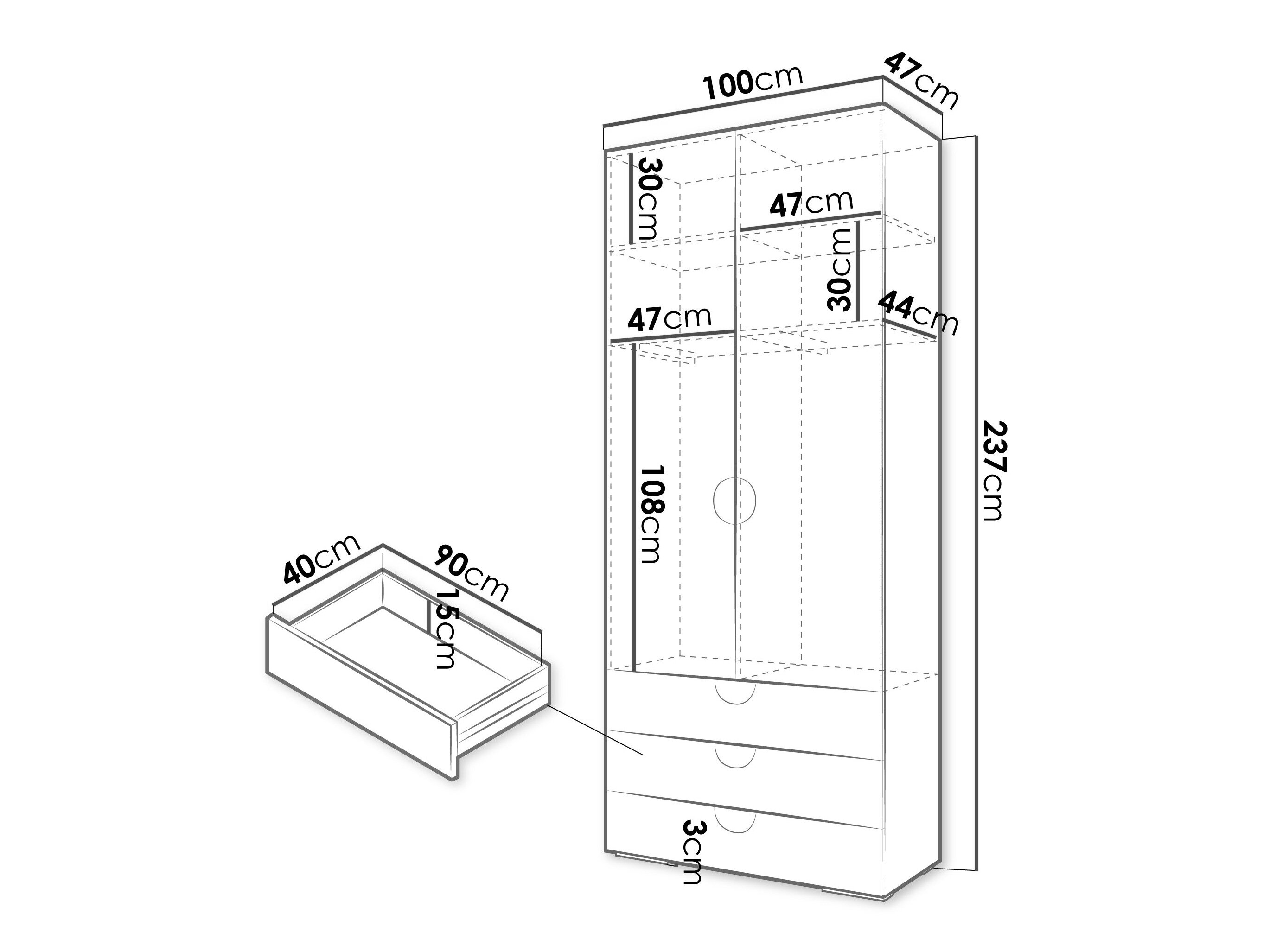 100cm
47cm
30cm
47cm
30cm
47cm
44cm
108cm
237cm
40cm
90cm
15cm
3cm