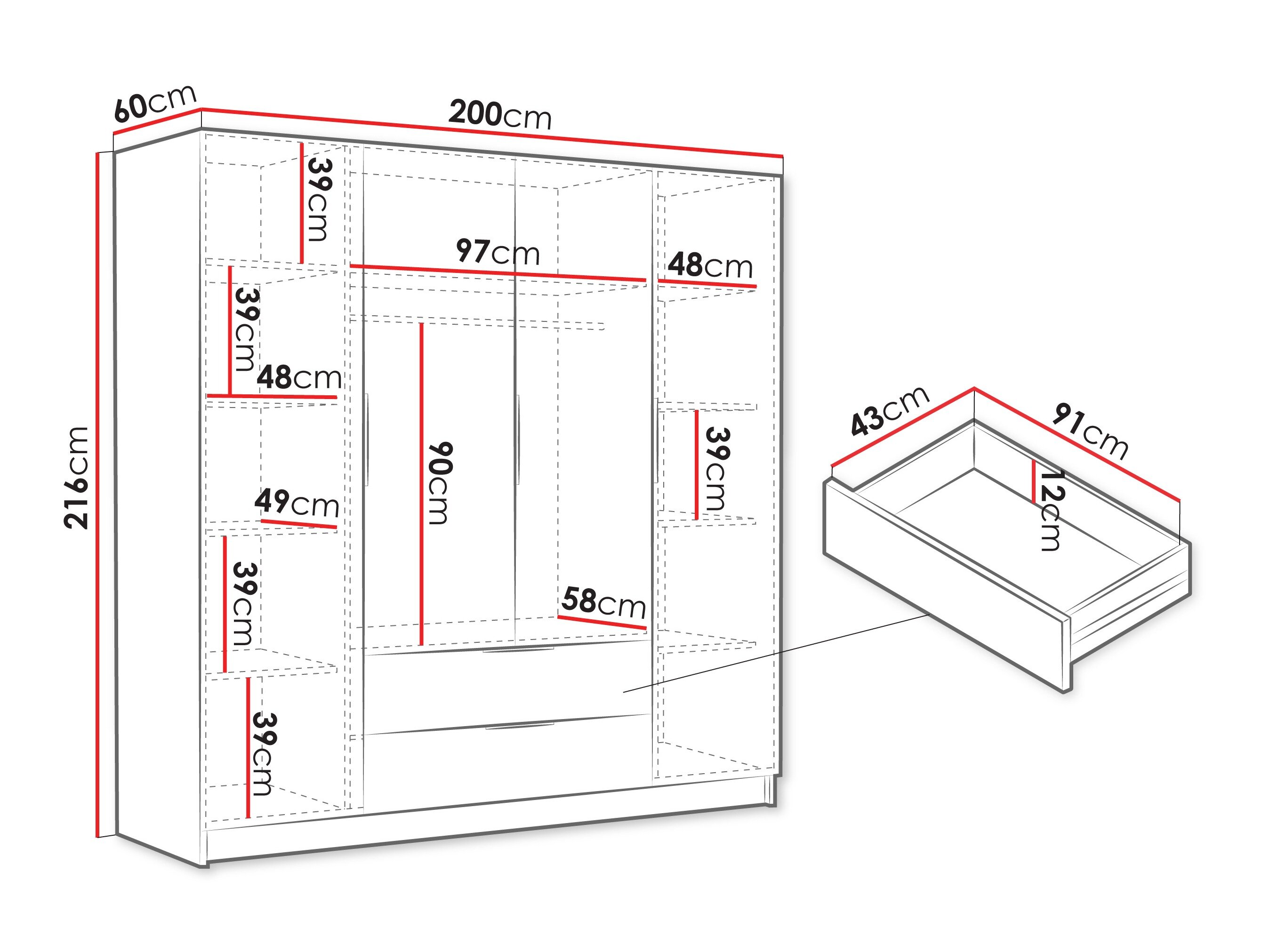 60cm
200cm
216cm
39cm
97cm
48cm
39cm
48cm
90cm
39cm
49cm
39cm
58cm
39cm
43cm
91cm
12cm