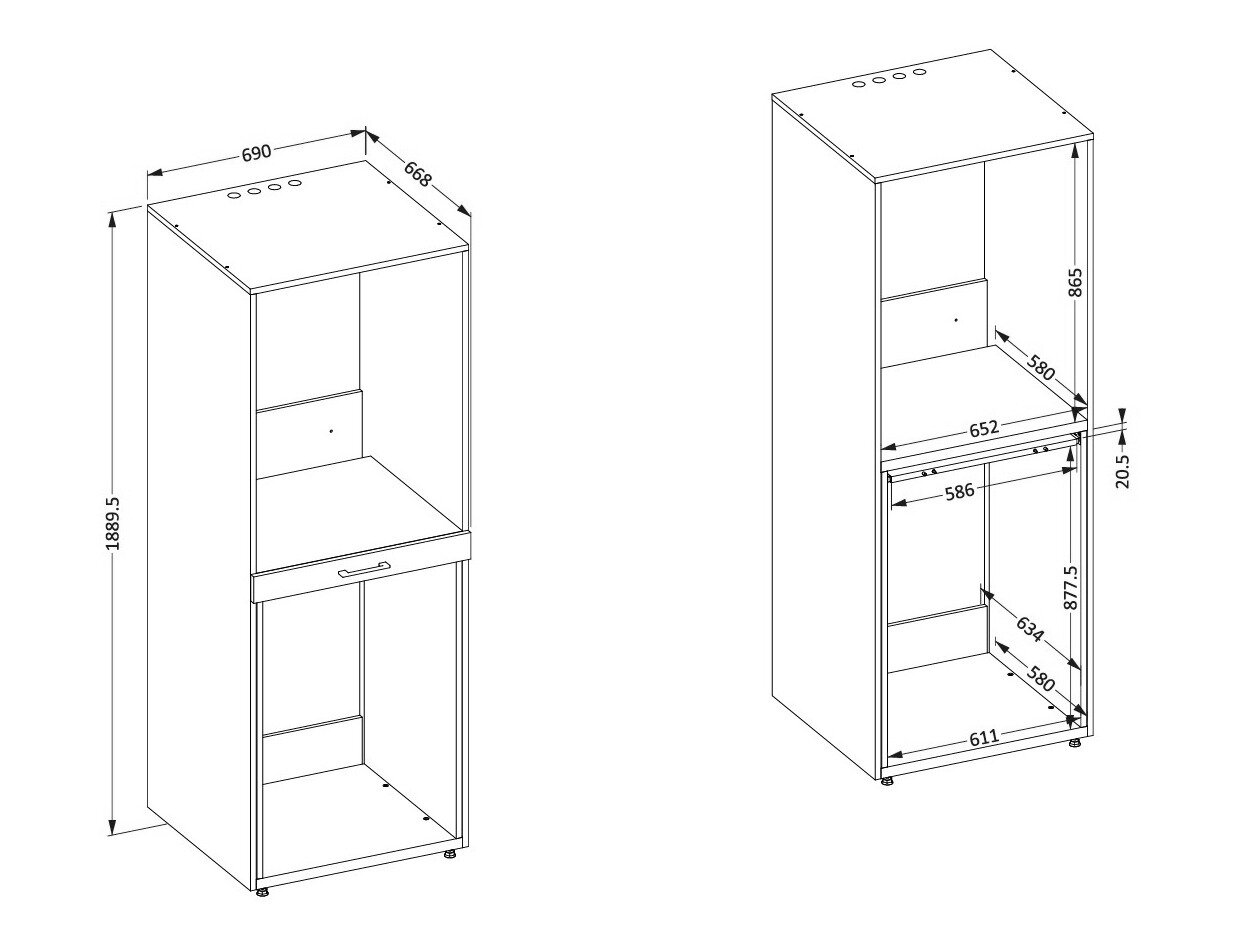 690
668
1889.5
865
580
652
20.5
586
877.5
634
580
611