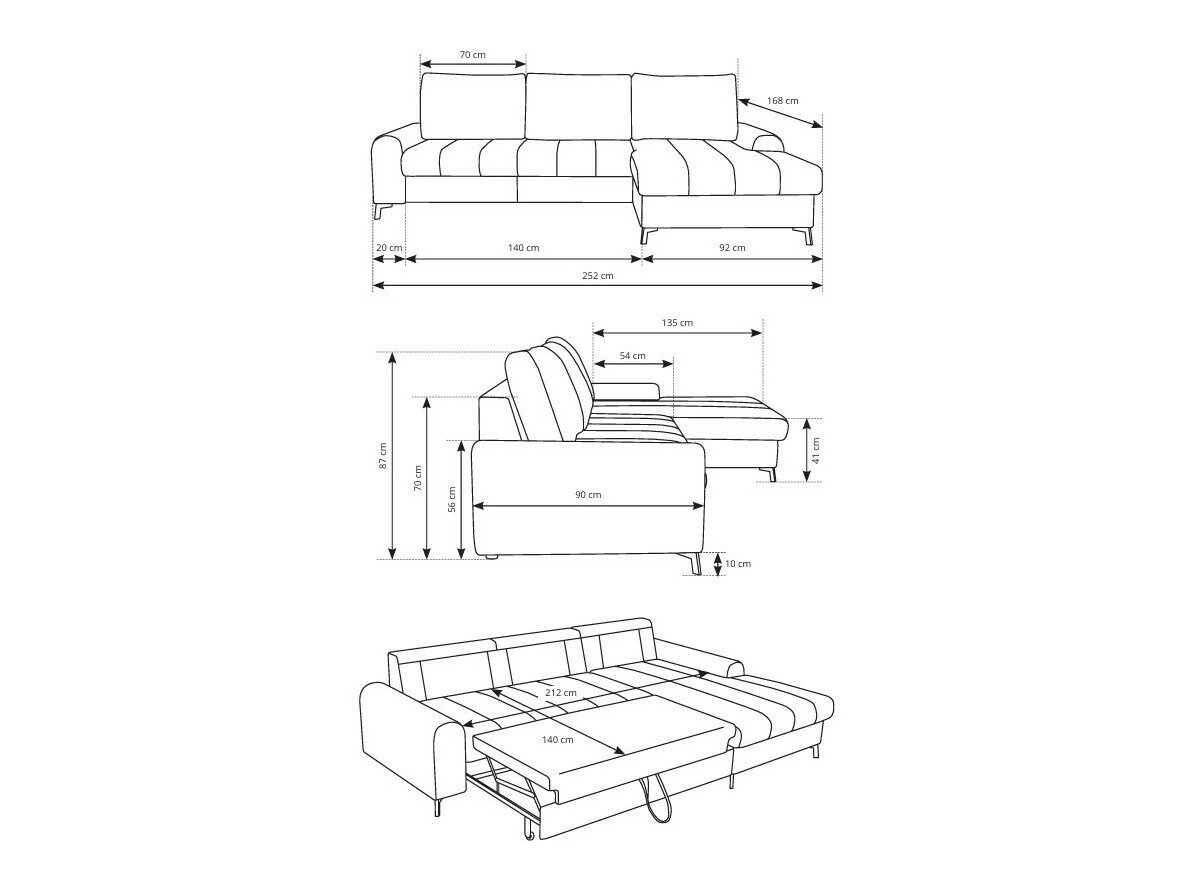 70 cm
168 cm
20 cm
140 cm
92 cm
252 cm

135 cm
54 cm
87 cm
70 cm
56 cm
90 cm
41 cm
10 cm

212 cm
140 cm