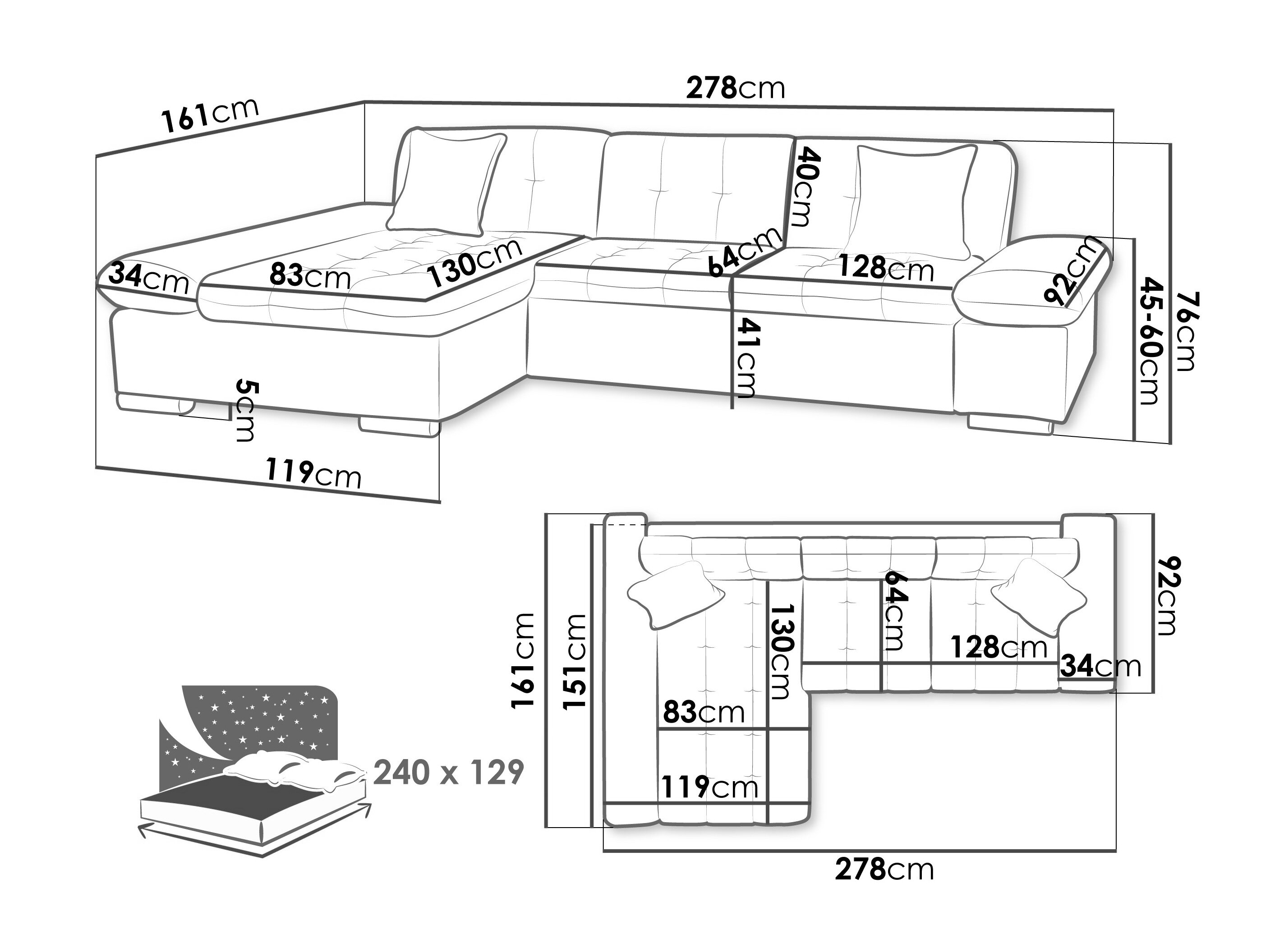 278cm

161cm

40cm

34cm

83cm

130cm

64cm

128cm

92cm

45-60cm

76cm

41cm

5cm

119cm

161cm

151cm

130cm

64cm

92cm

128cm

34cm

83cm

119cm

240 x 129

278cm