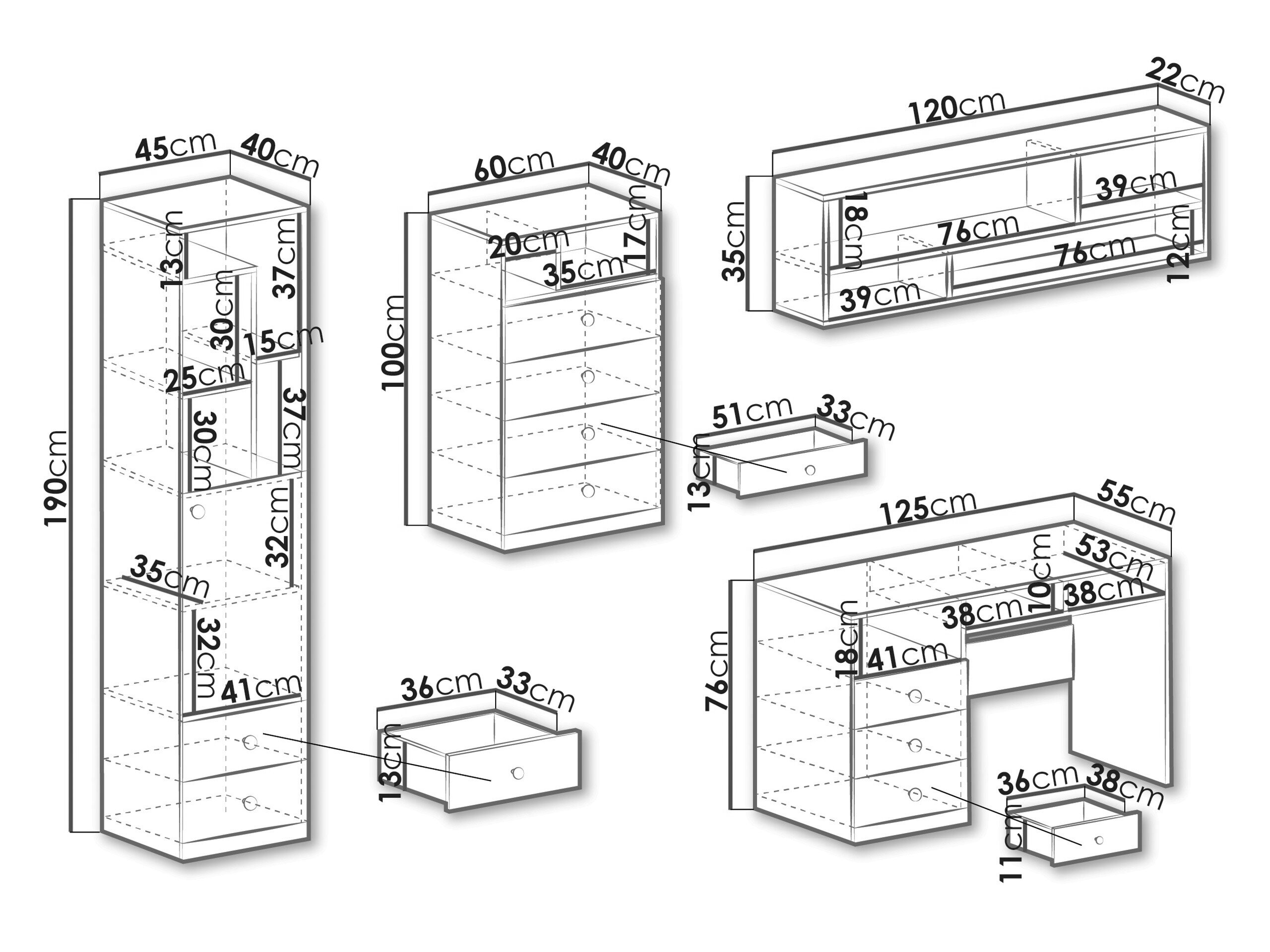 45cm
40cm
190cm
13cm
37cm
30cm
15cm
25cm
30cm
37cm
32cm
35cm
32cm
41cm
36cm
33cm
13cm

60cm
40cm
100cm
20cm
17cm
35cm
51cm
33cm
13cm

120cm
22cm
35cm
18cm
39cm
76cm
76cm
12cm
39cm

125cm
55cm
76cm
53cm
10cm
38cm
38cm
18cm
41cm
36cm
38cm
11cm