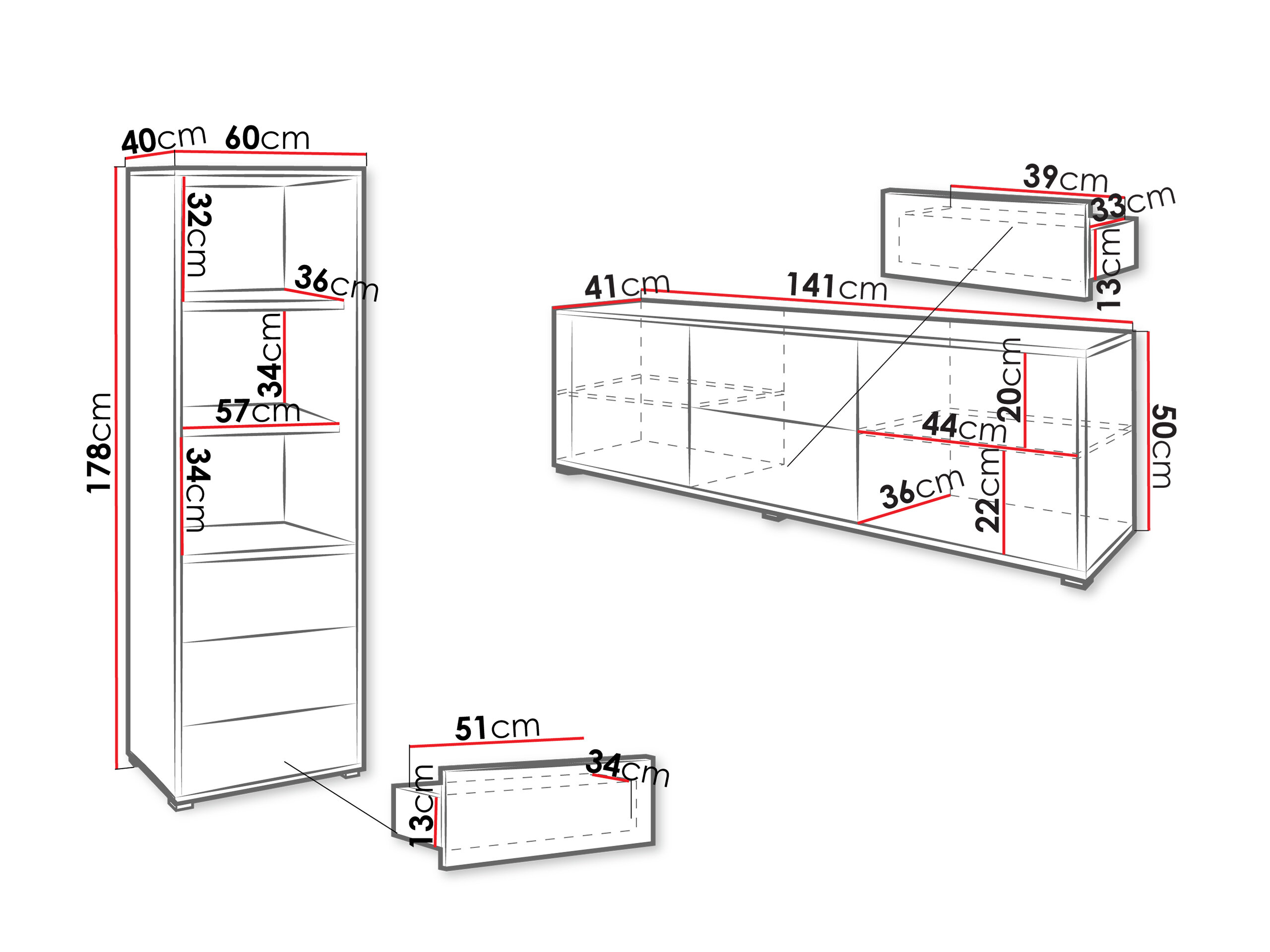 40cm 60cm
178cm
32cm
36cm
34cm
57cm
34cm
51cm
34cm
13cm
39cm
33cm
13cm
41cm 141cm
20cm
44cm
50cm
36cm
22cm