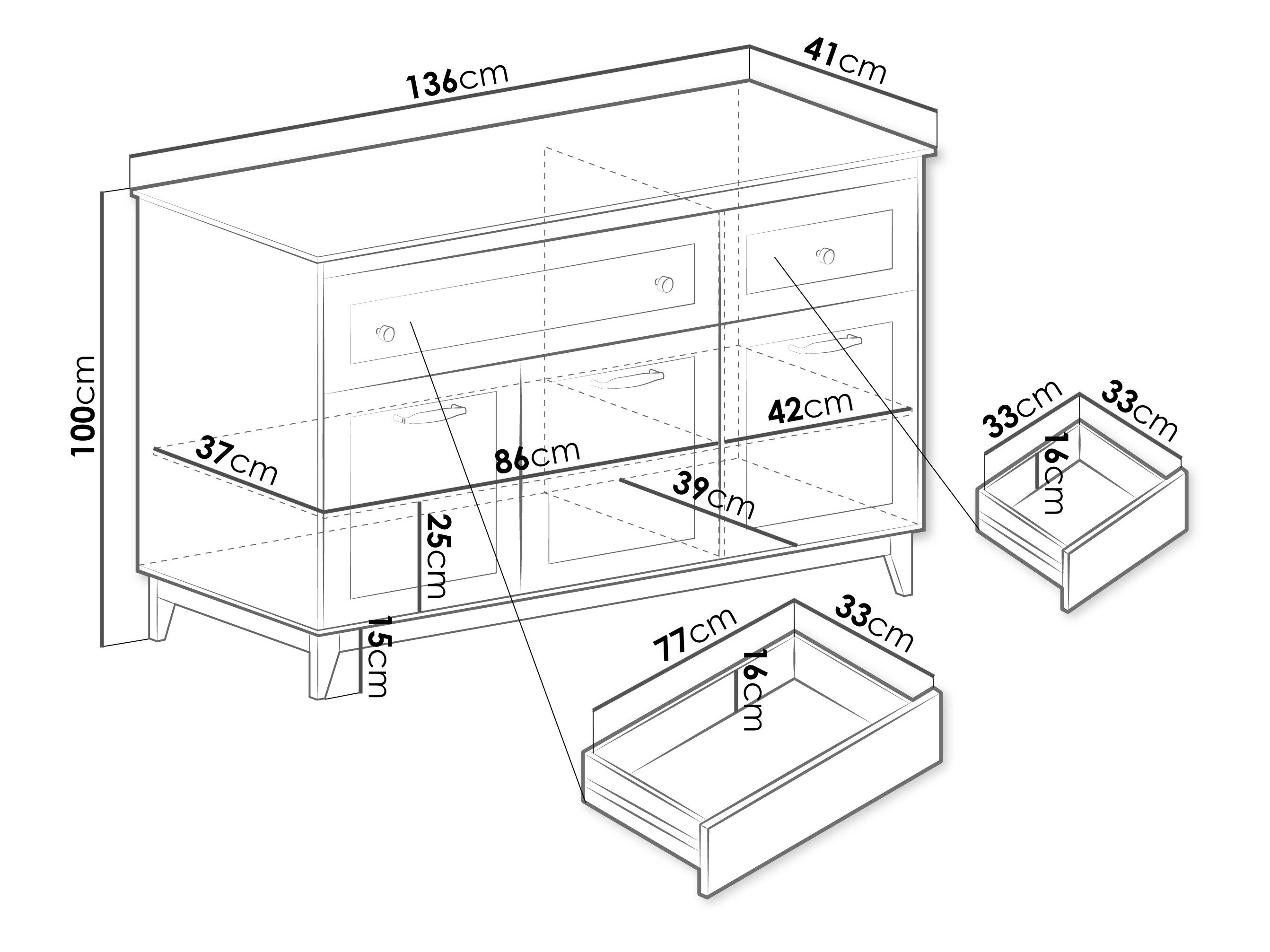 136cm
41cm
100cm
37cm
86cm
42cm
39cm
25cm
15cm
33cm
33cm
16cm
77cm
33cm
16cm