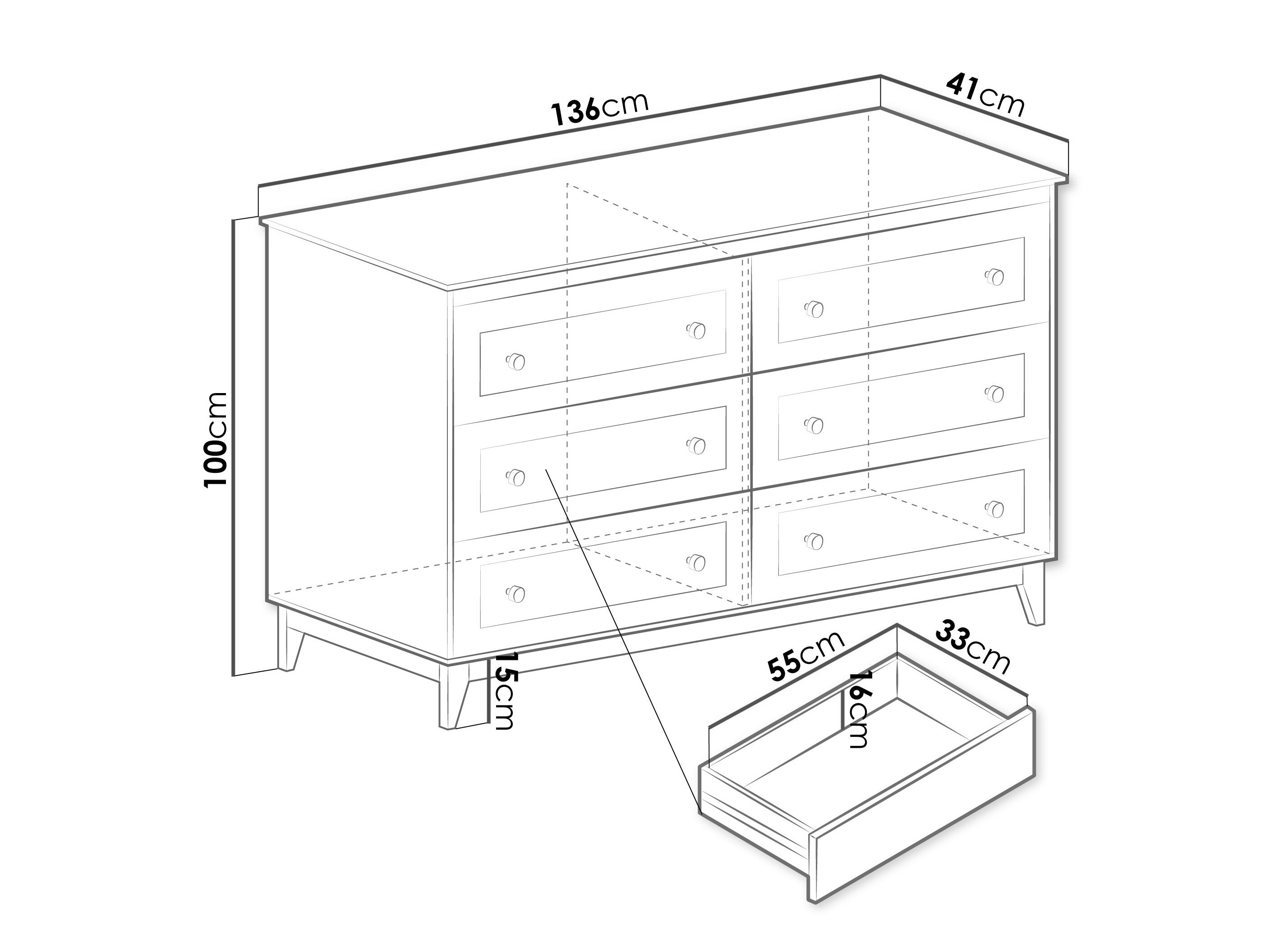 136cm
41cm
100cm
15cm
55cm
33cm
16cm