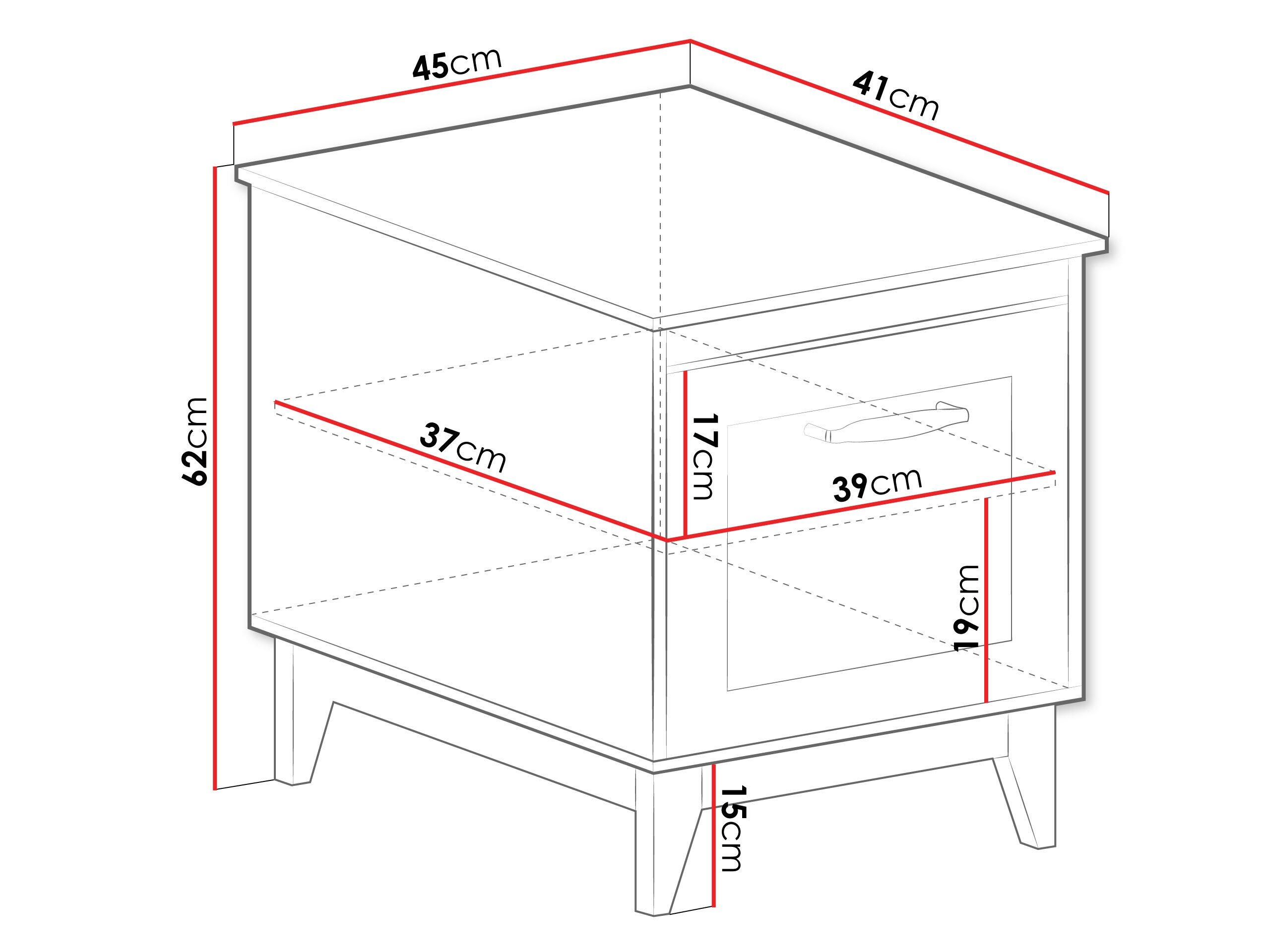 45cm
41cm
62cm
37cm
17cm
39cm
19cm
15cm