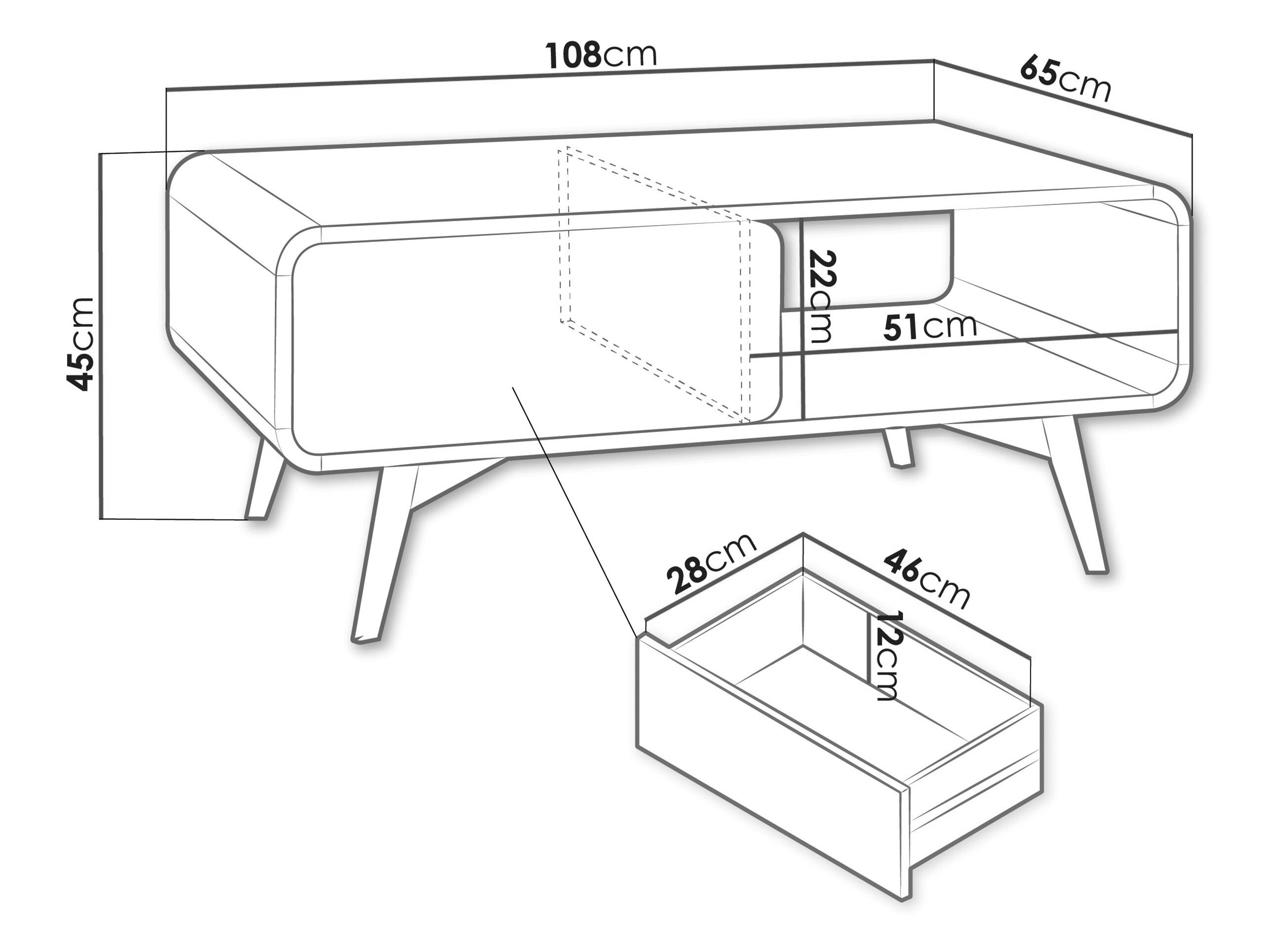 108cm
65cm
45cm
22cm
51cm
28cm
46cm
12cm