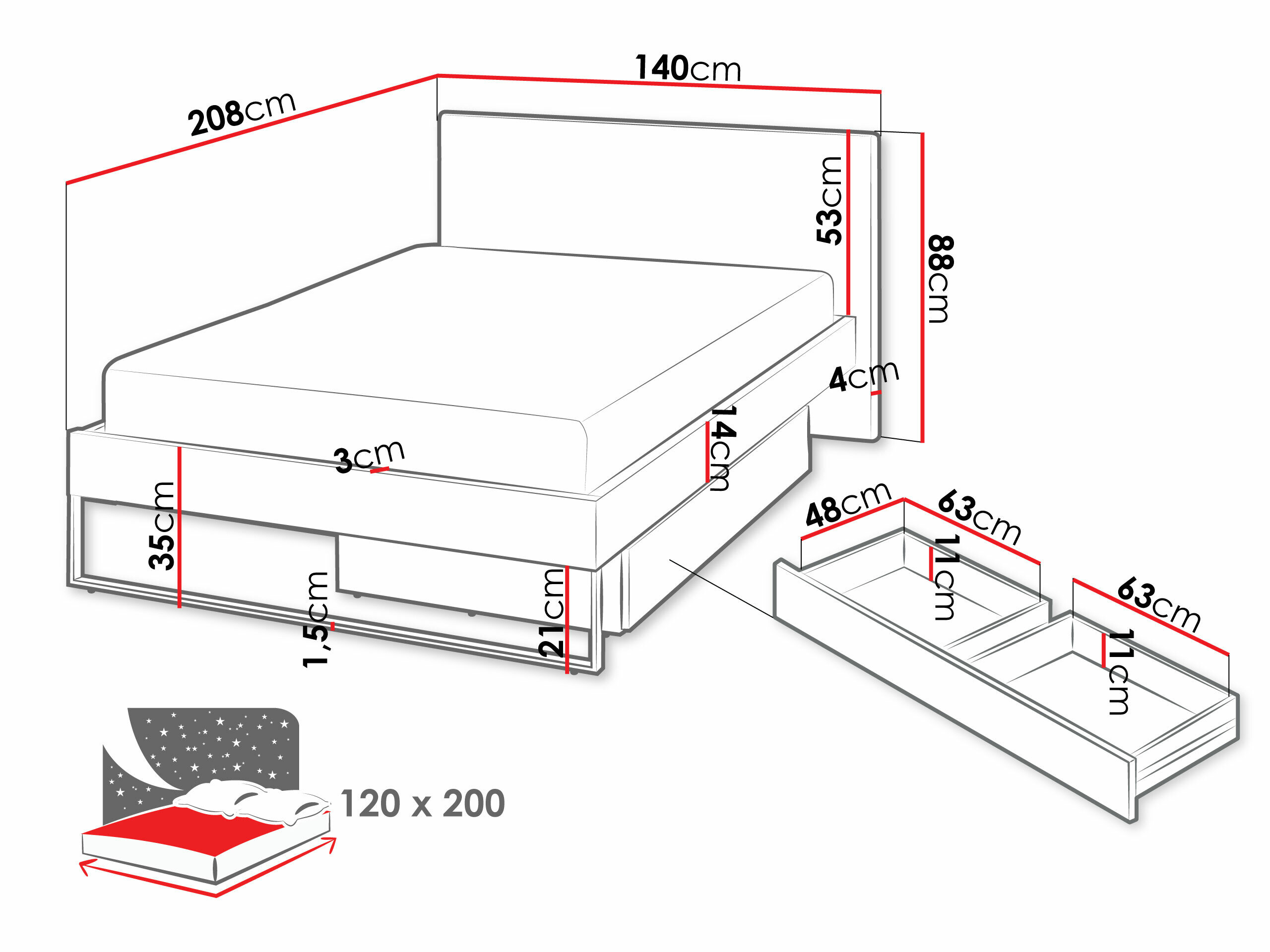 208cm
140cm
53cm
88cm
4cm
14cm
3cm
35cm
1,5cm
21cm
48cm
63cm
11cm
63cm
11cm
120 x 200