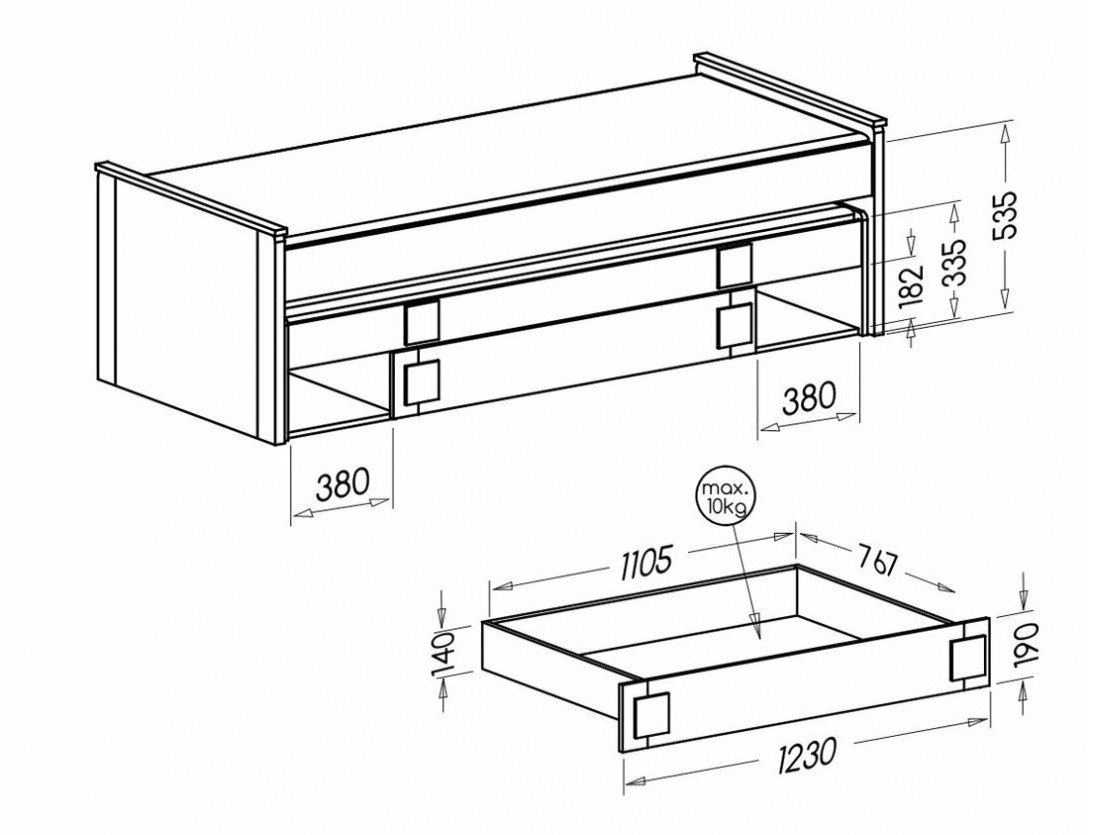 535
335
182
380
380
max. 10kg
1105
767
140
190
1230