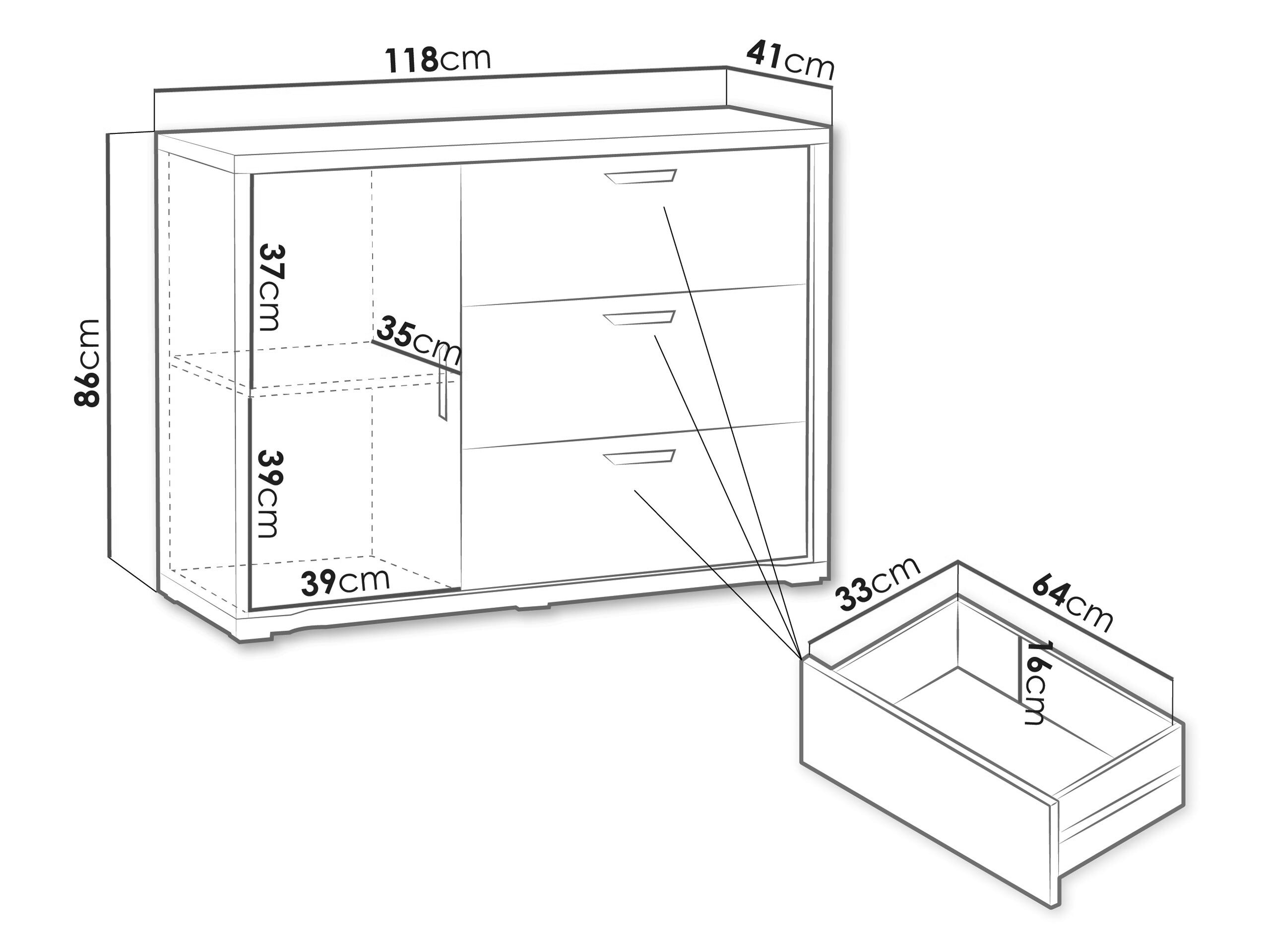 118cm
41cm
86cm
37cm
35cm
39cm
39cm
33cm
64cm
16cm