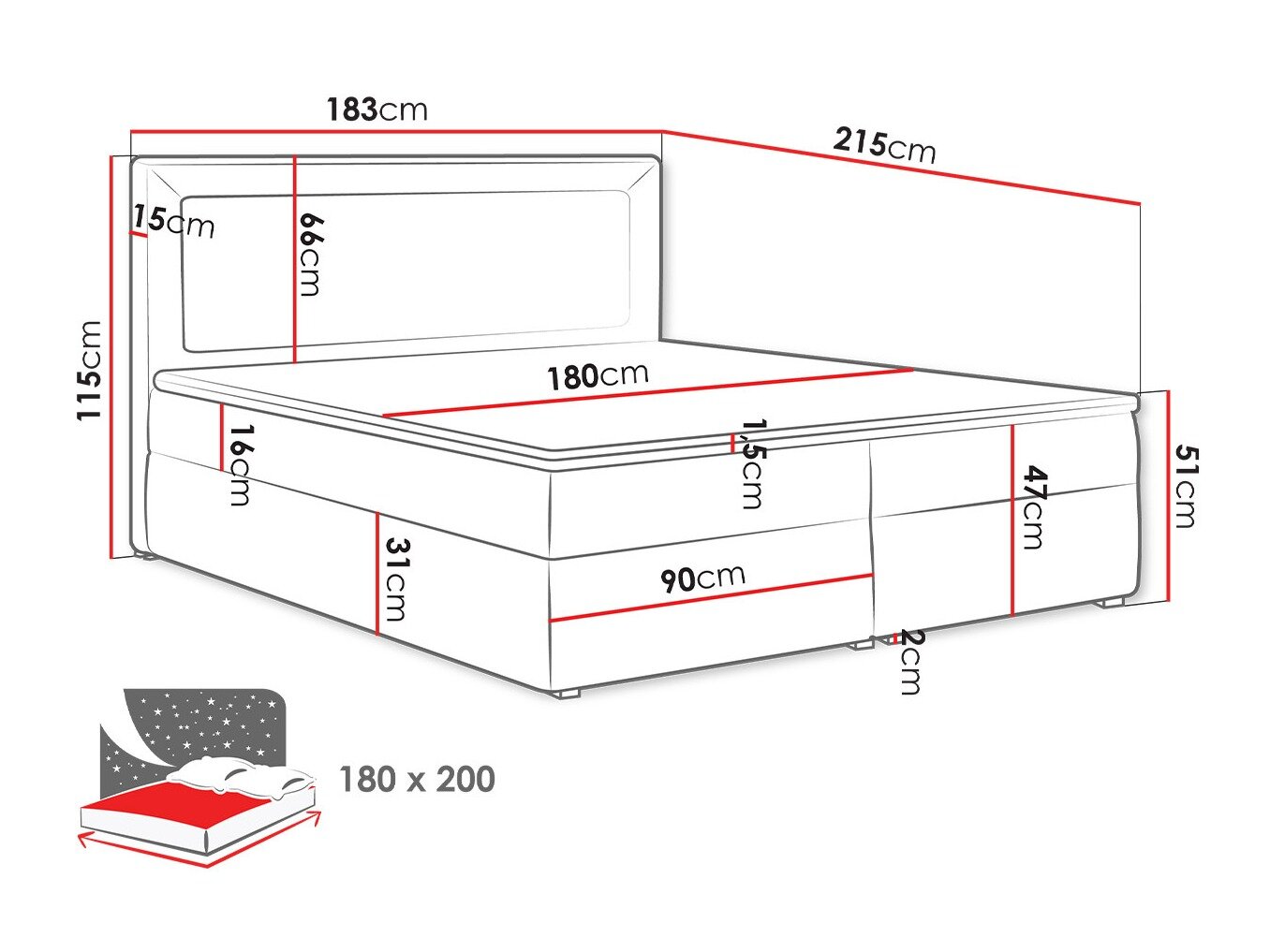 183cm

215cm

15cm

66cm

115cm

180cm

16cm

1,5cm

47cm

51cm

31cm

90cm

2cm

180 x 200